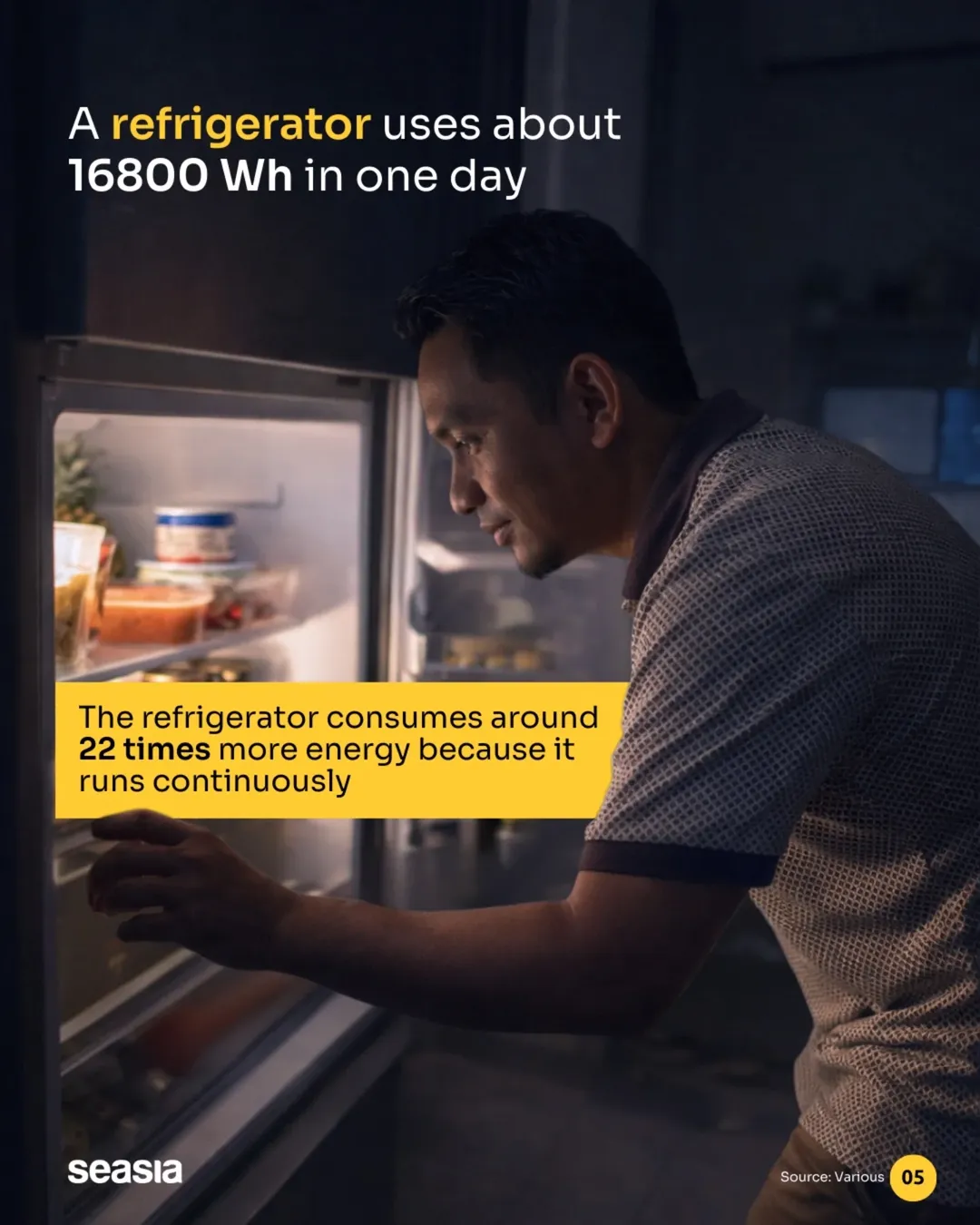 A refrigerator uses about 16800 Wh in one day

The refrigerator consumes around 22 times more energy because it runs continuously

seasia

Source: Various

05