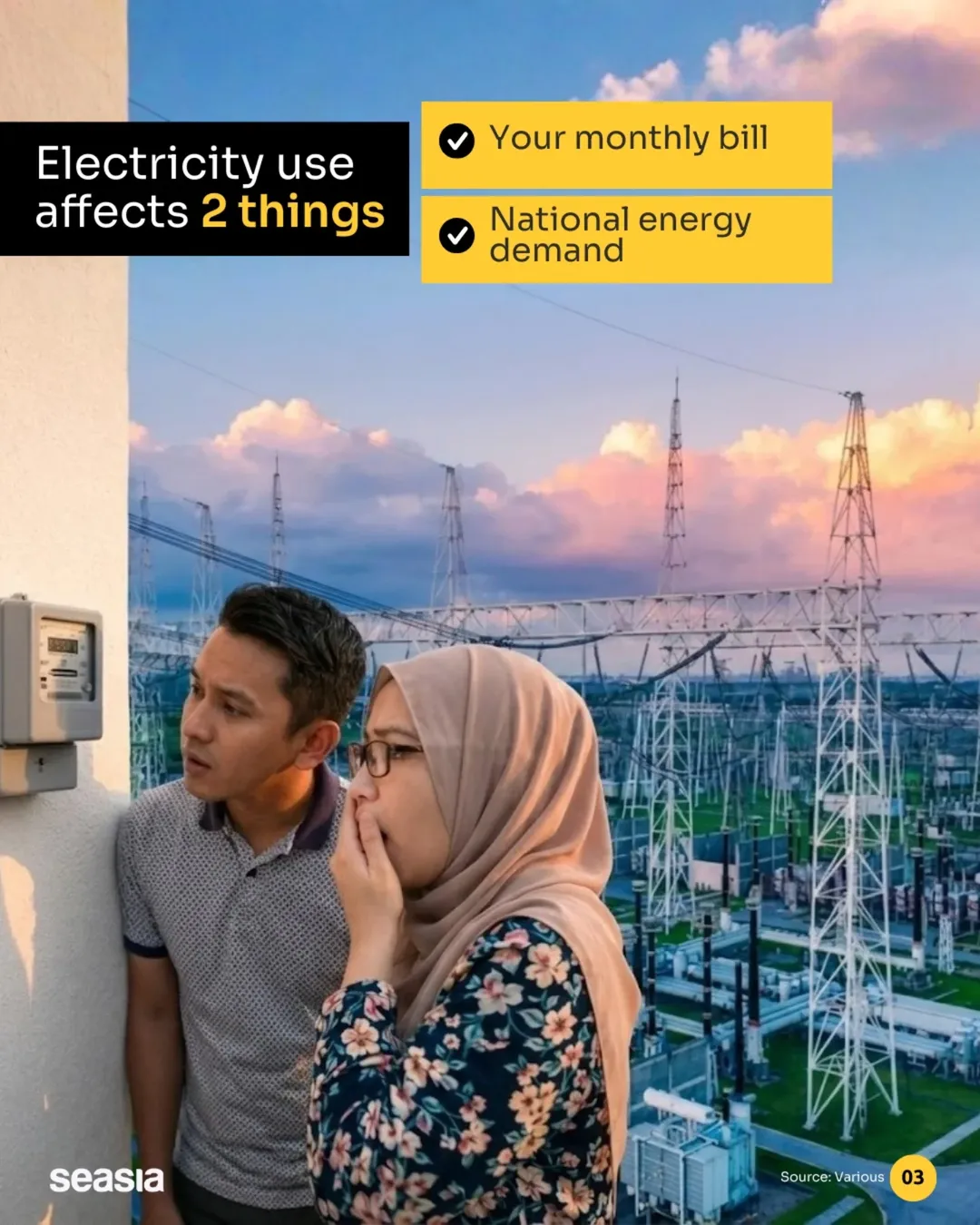 Electricity use affects 2 things

Your monthly bill

National energy demand

seasia

Source: Various

03