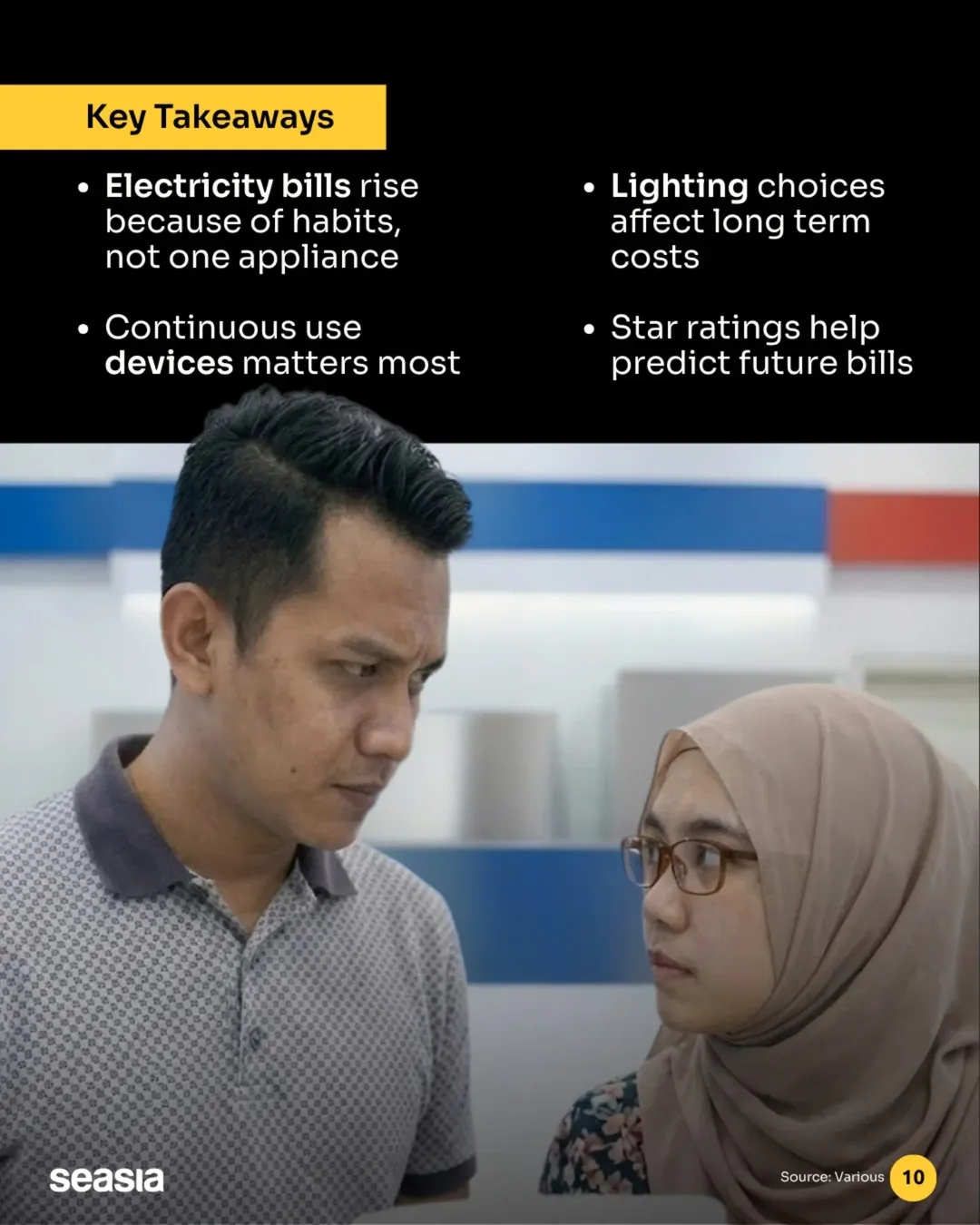 Key Takeaways

• Electricity bills rise because of habits, not one appliance

• Continuous use devices matters most

• Lighting choices affect long term costs

• Star ratings help predict future bills

seasia

Source: Various 10