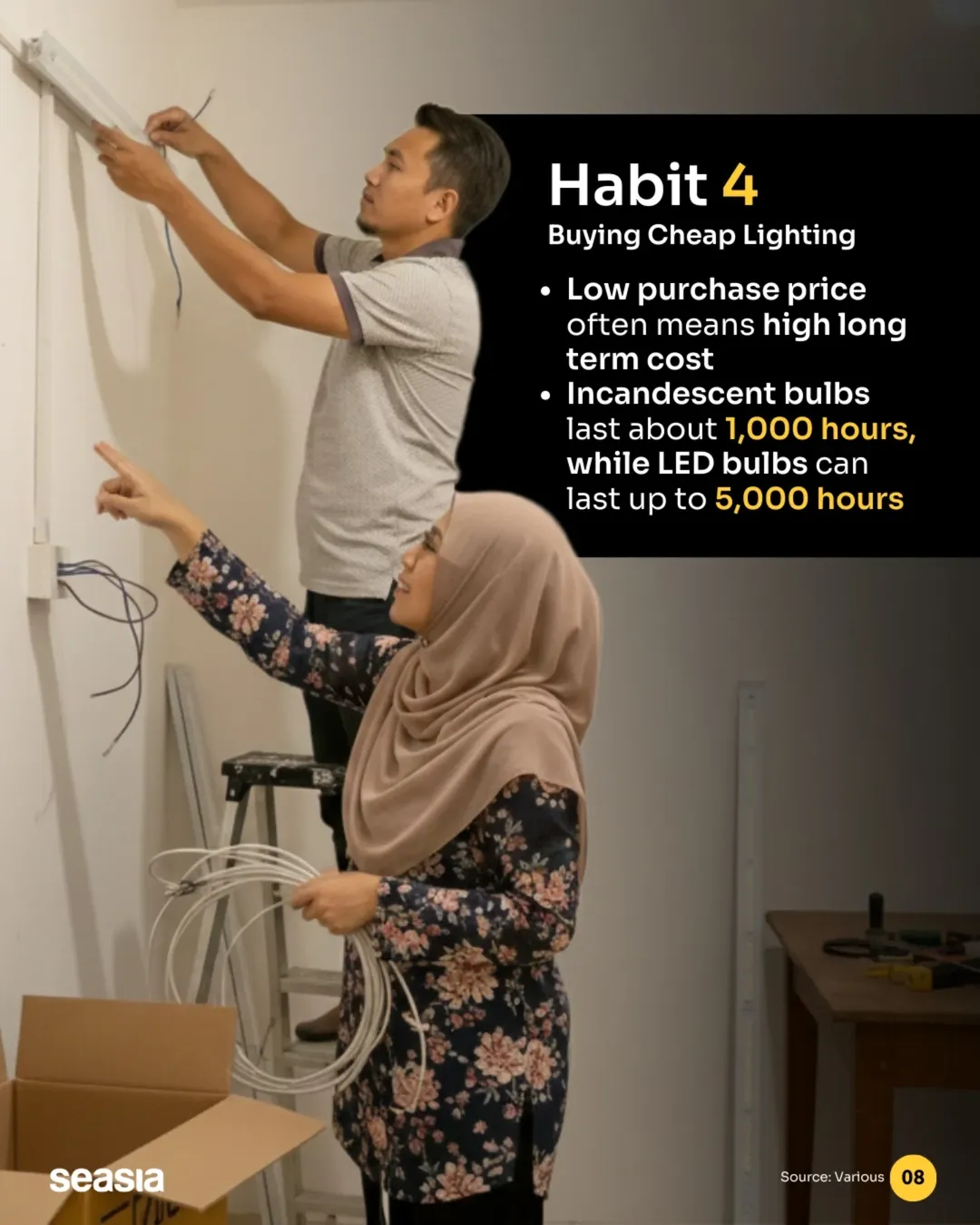 Habit 4
Buying Cheap Lighting

• Low purchase price often means high long term cost
• Incandescent bulbs last about 1,000 hours, while LED bulbs can last up to 5,000 hours

seasia

Source: Various 08