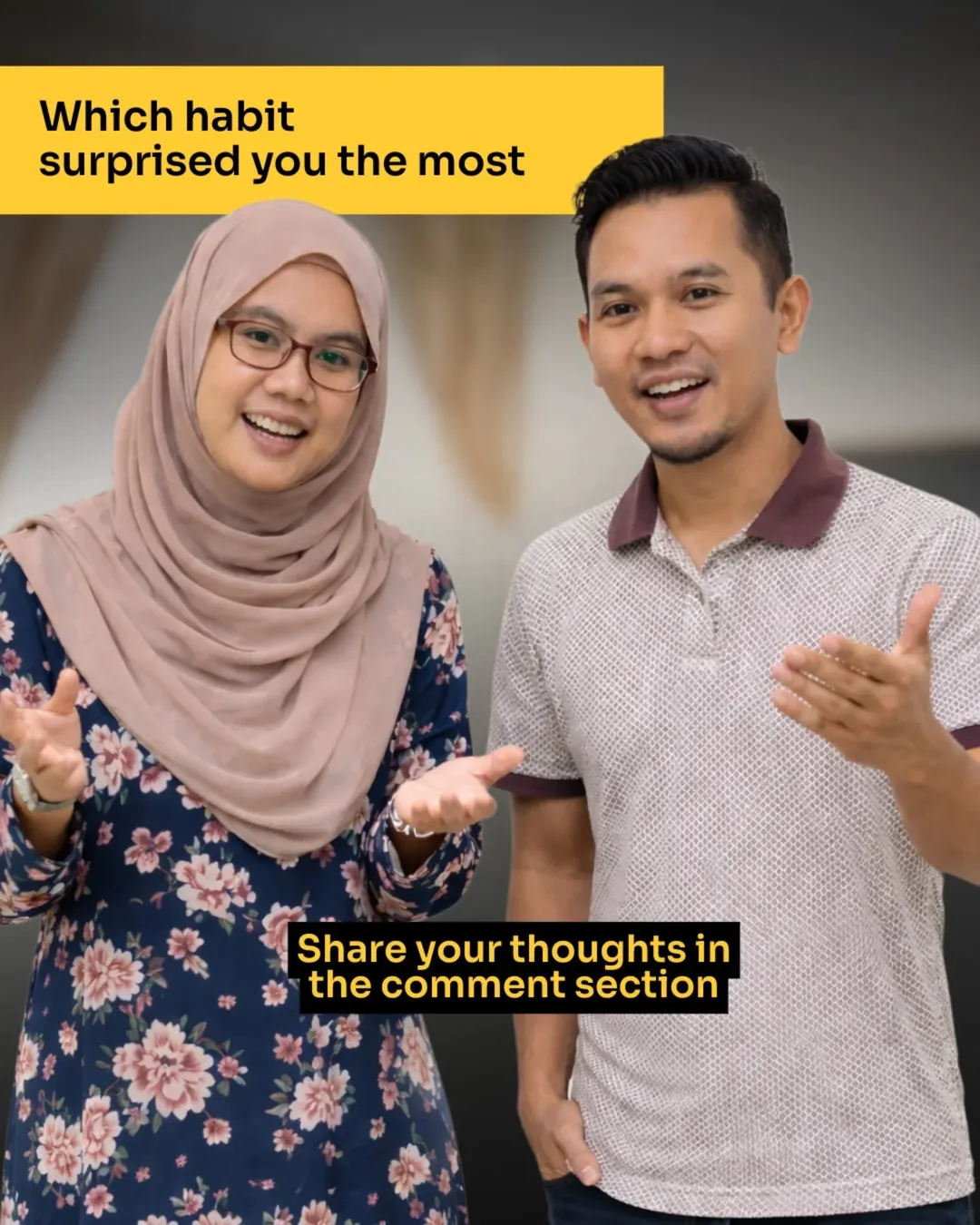 Which habit surprised you the most

Share your thoughts in the comment section