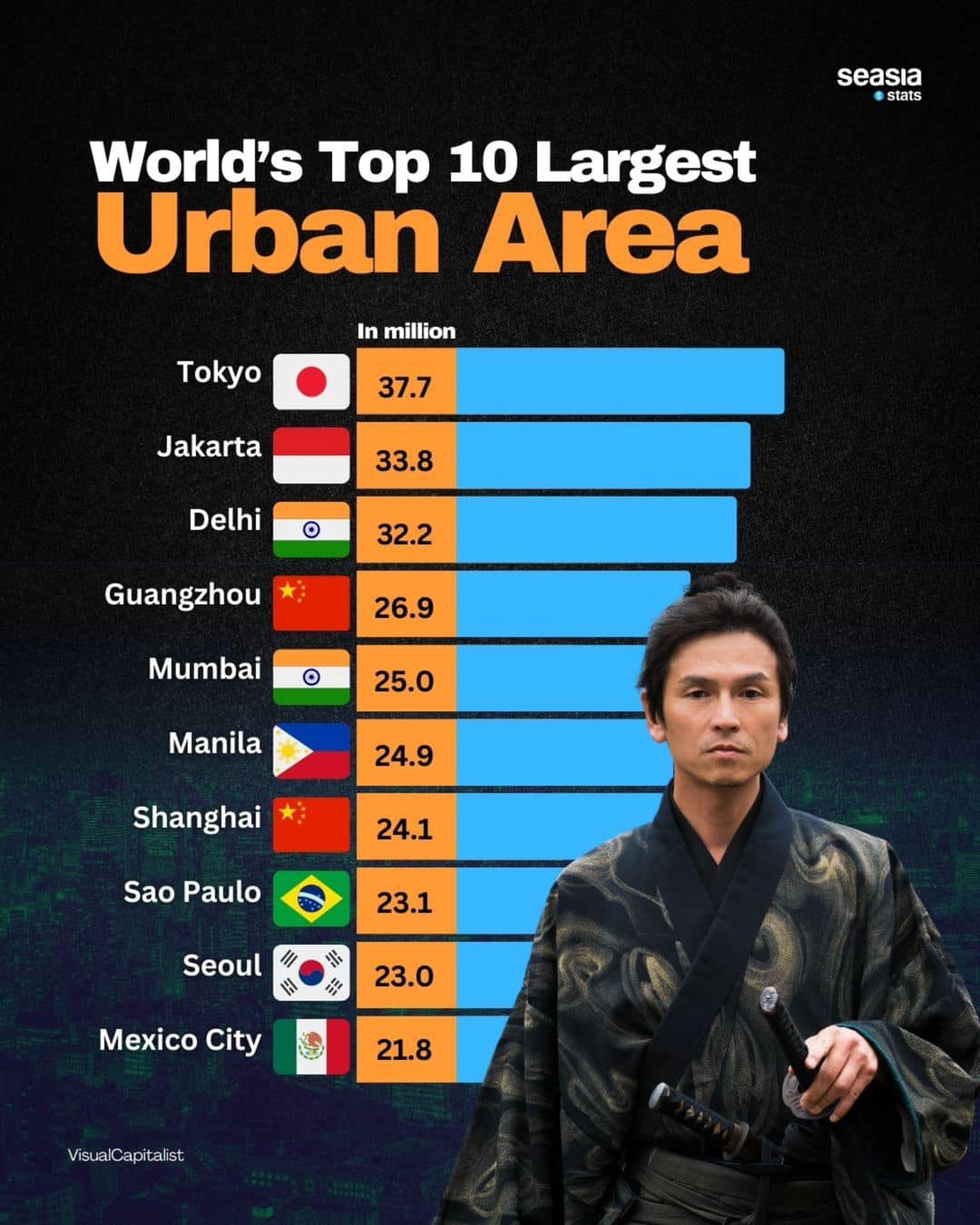 seasia
stats

World's Top 10 Largest
Urban Area

In million

Tokyo 37.7
Jakarta 33.8
Delhi 32.2
Guangzhou 26.9
Mumbai 25.0
Manila 24.9
Shanghai 24.1
Sao Paulo 23.1
Seoul 23.0
Mexico City 21.8

VisualCapitalist