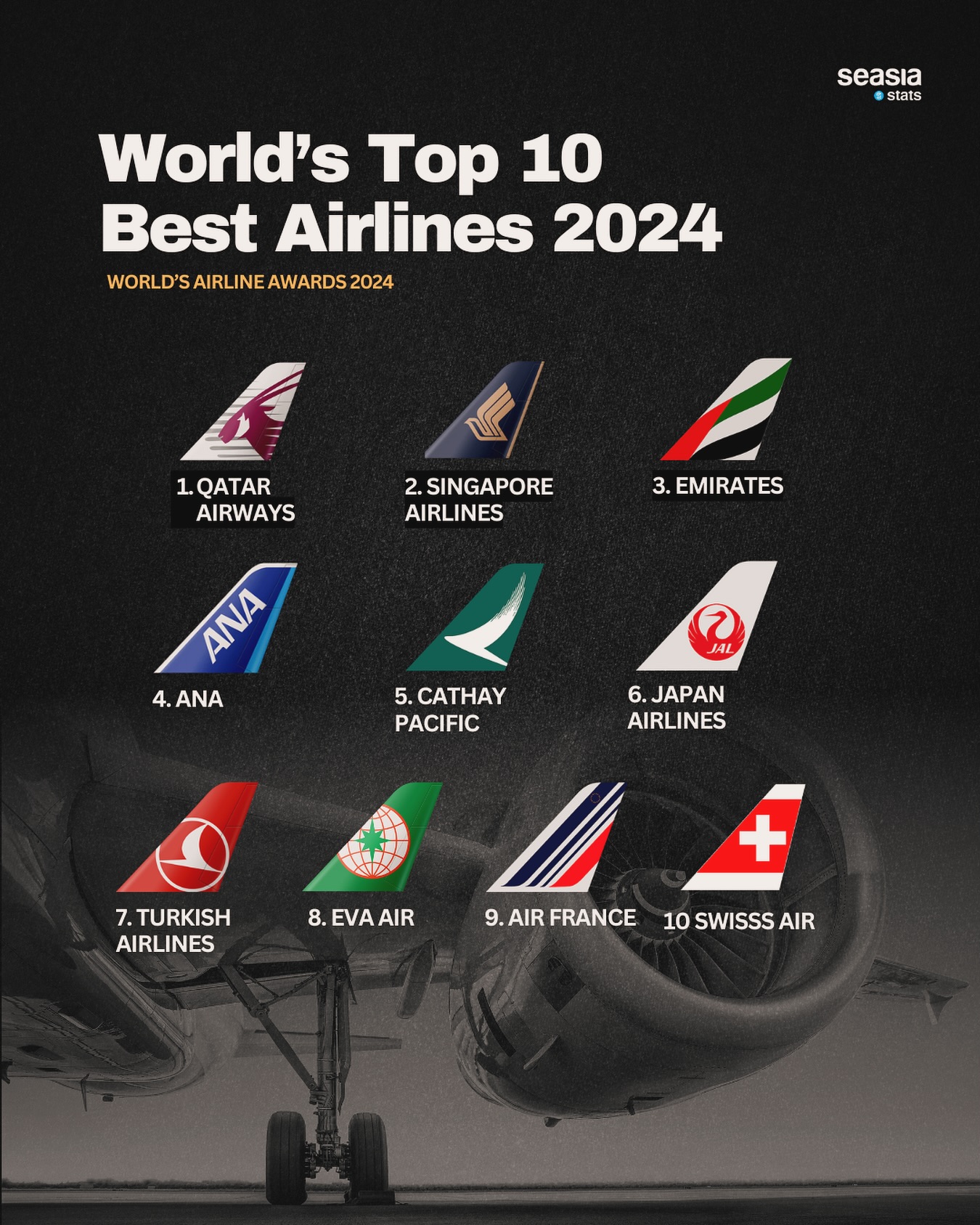 seasia
stats

World's Top 10
Best Airlines 2024

WORLD'S AIRLINE AWARDS 2024

1. QATAR AIRWAYS

2. SINGAPORE AIRLINES

3. EMIRATES

ANA

4. ANA

5. CATHAY PACIFIC

JAL

6. JAPAN AIRLINES

7. TURKISH AIRLINES

8. EVA AIR

9. AIR FRANCE

10 SWISSS AIR