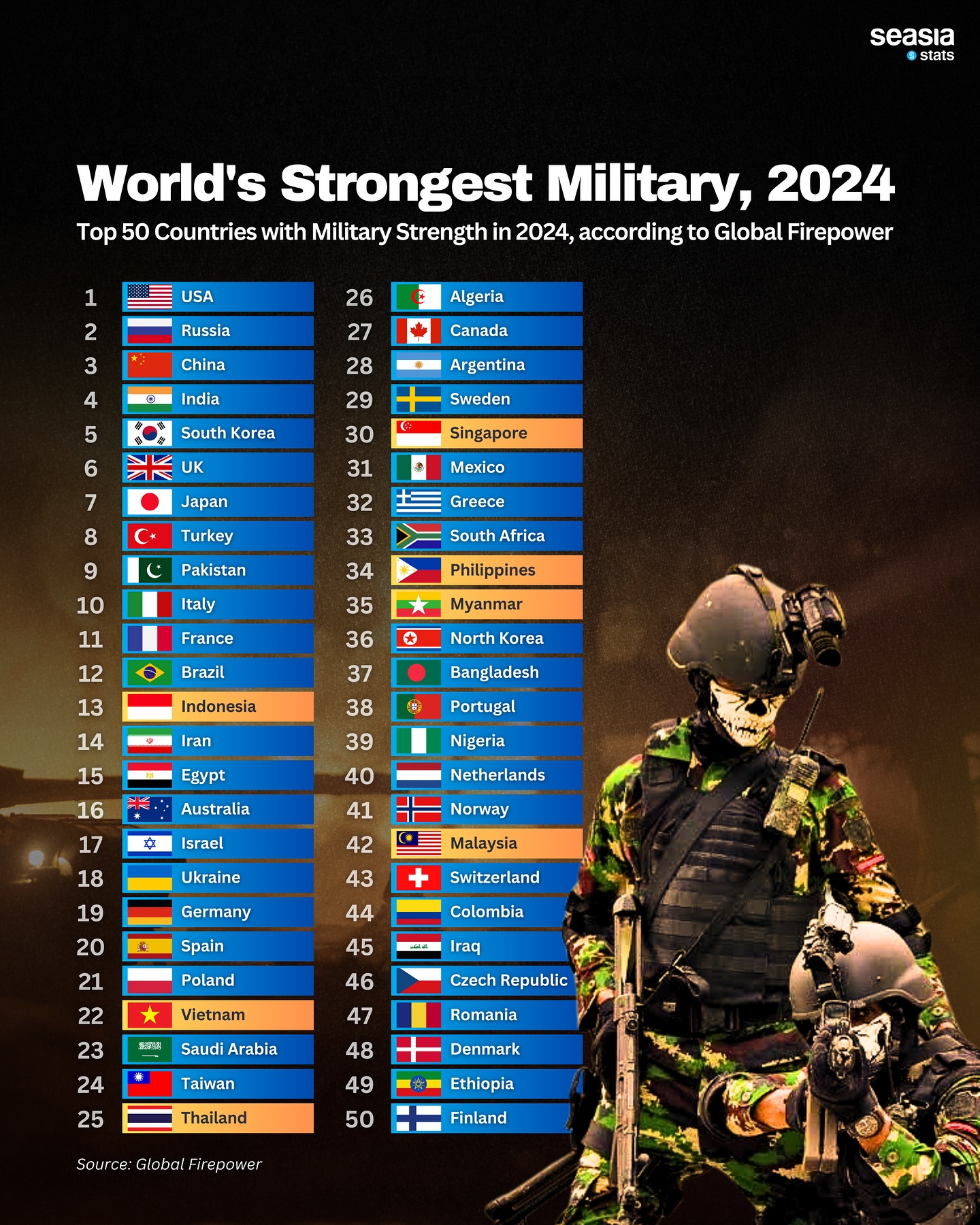 seasia stats

World's Strongest Military, 2024

Top 50 Countries with Military Strength in 2024, according to Global Firepower

1 USA
2 Russia
3 China
4 India
5 South Korea
6 UK
7 Japan
8 Turkey
9 Pakistan
10 Italy
11 France
12 Brazil
13 Indonesia
14 Iran
15 Egypt
16 Australia
17 Israel
18 Ukraine
19 Germany
20 Spain
21 Poland
22 Vietnam
23 Saudi Arabia
24 Taiwan
25 Thailand

26 Algeria
27 Canada
28 Argentina
29 Sweden
30 Singapore
31 Mexico
32 Greece
33 South Africa
34 Philippines
35 Myanmar
36 North Korea
37 Bangladesh
38 Portugal
39 Nigeria
40 Netherlands
41 Norway
42 Malaysia
43 Switzerland
44 Colombia
45 Iraq
46 Czech Republic
47 Romania
48 Denmark
49 Ethiopia
50 Finland

Source: Global Firepower