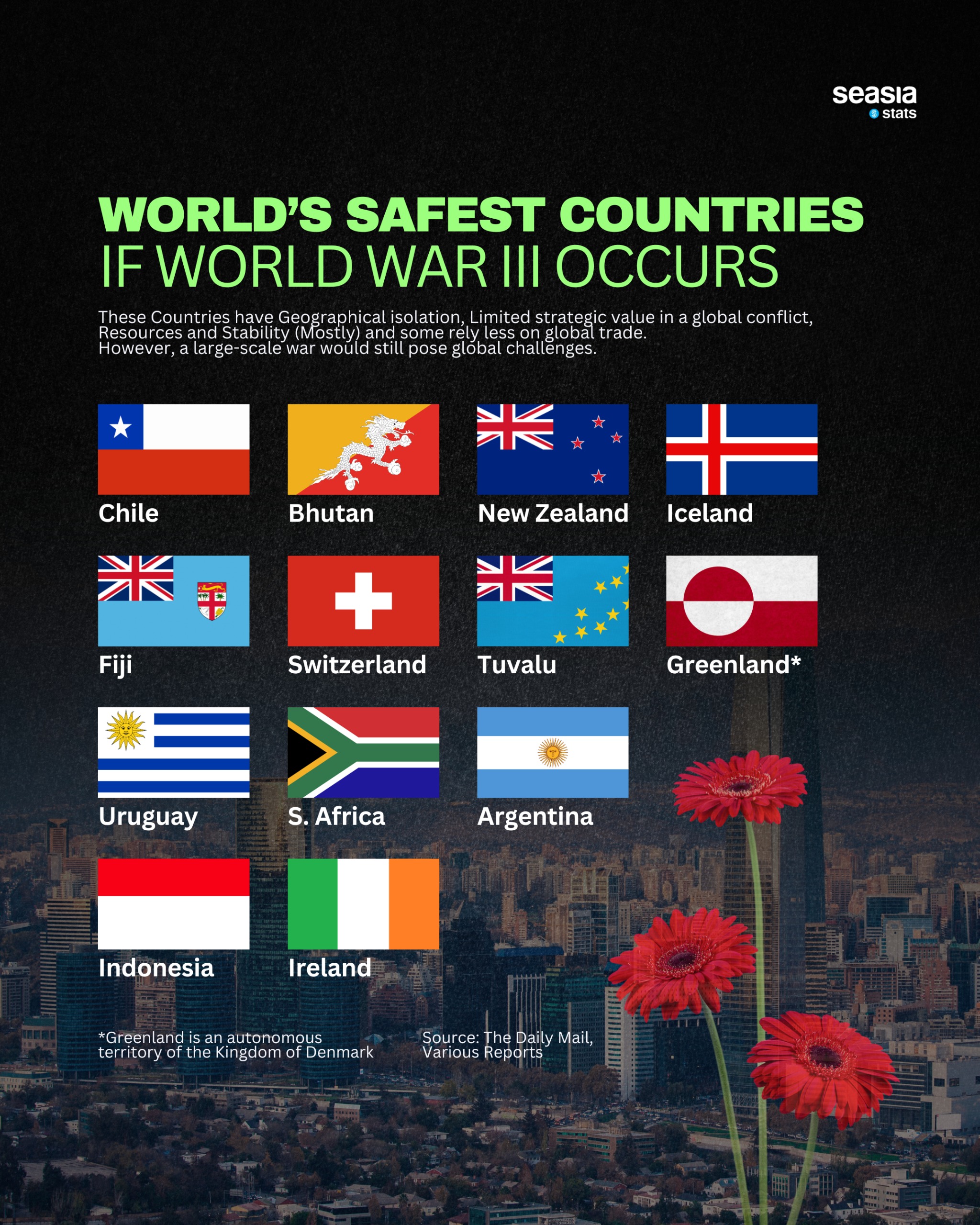 seasia stats

WORLD'S SAFEST COUNTRIES
IF WORLD WAR III OCCURS

These Countries have Geographical isolation, Limited strategic value in a global conflict, Resources and Stability (Mostly) and some rely less on global trade.
However, a large-scale war would still pose global challenges.

Chile
Bhutan
New Zealand
Iceland
Fiji
Switzerland
Tuvalu
Greenland*
Uruguay
S. Africa
Argentina
Indonesia
Ireland

*Greenland is an autonomous territory of the Kingdom of Denmark

Source: The Daily Mail, Various Reports