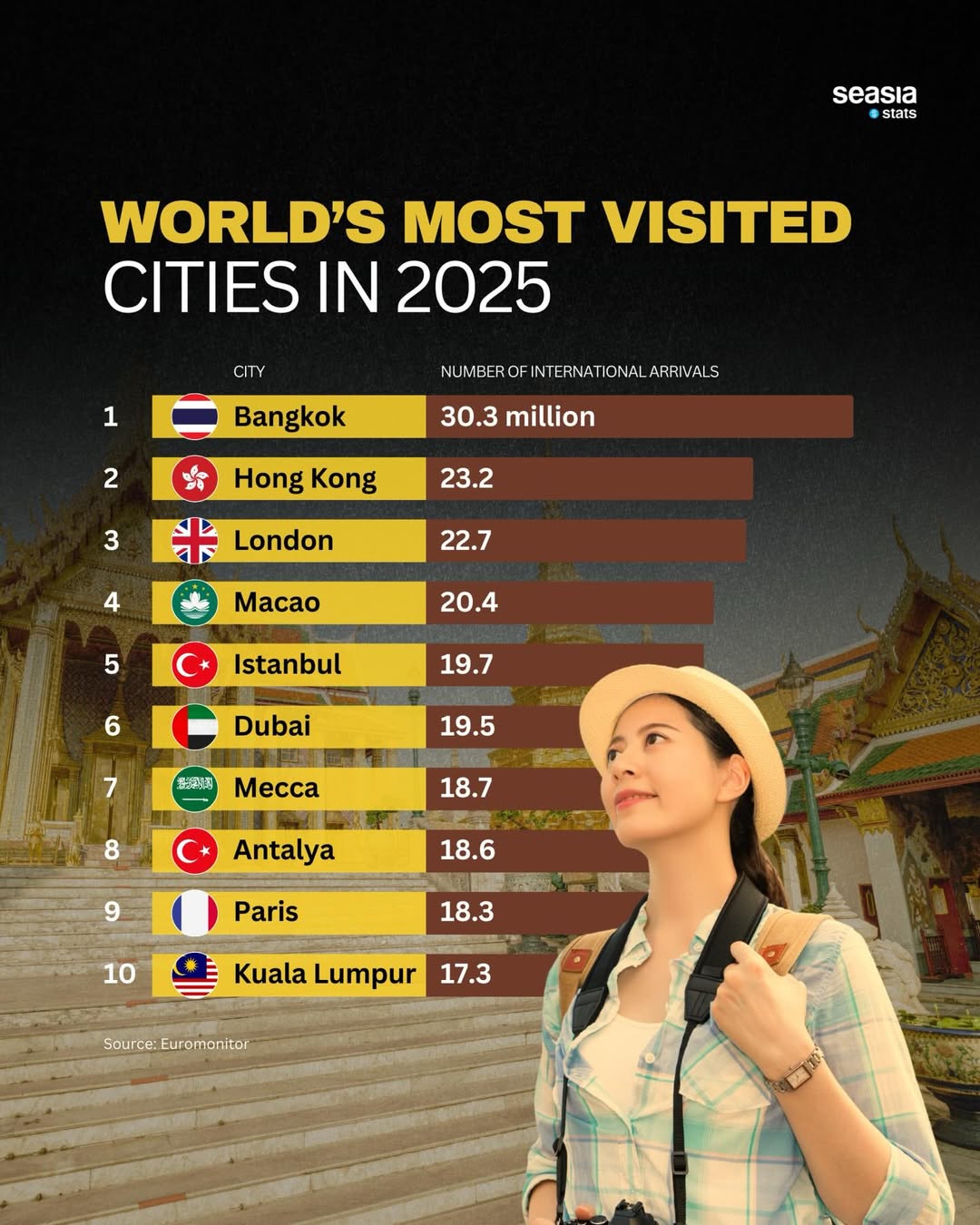 seasia stats

WORLD'S MOST VISITED CITIES IN 2025

| | CITY | NUMBER OF INTERNATIONAL ARRIVALS |
|---|---|---|
| 1 | Bangkok | 30.3 million |
| 2 | Hong Kong | 23.2 |
| 3 | London | 22.7 |
| 4 | Macao | 20.4 |
| 5 | Istanbul | 19.7 |
| 6 | Dubai | 19.5 |
| 7 | Mecca | 18.7 |
| 8 | Antalya | 18.6 |
| 9 | Paris | 18.3 |
| 10 | Kuala Lumpur | 17.3 |

Source: Euromonitor