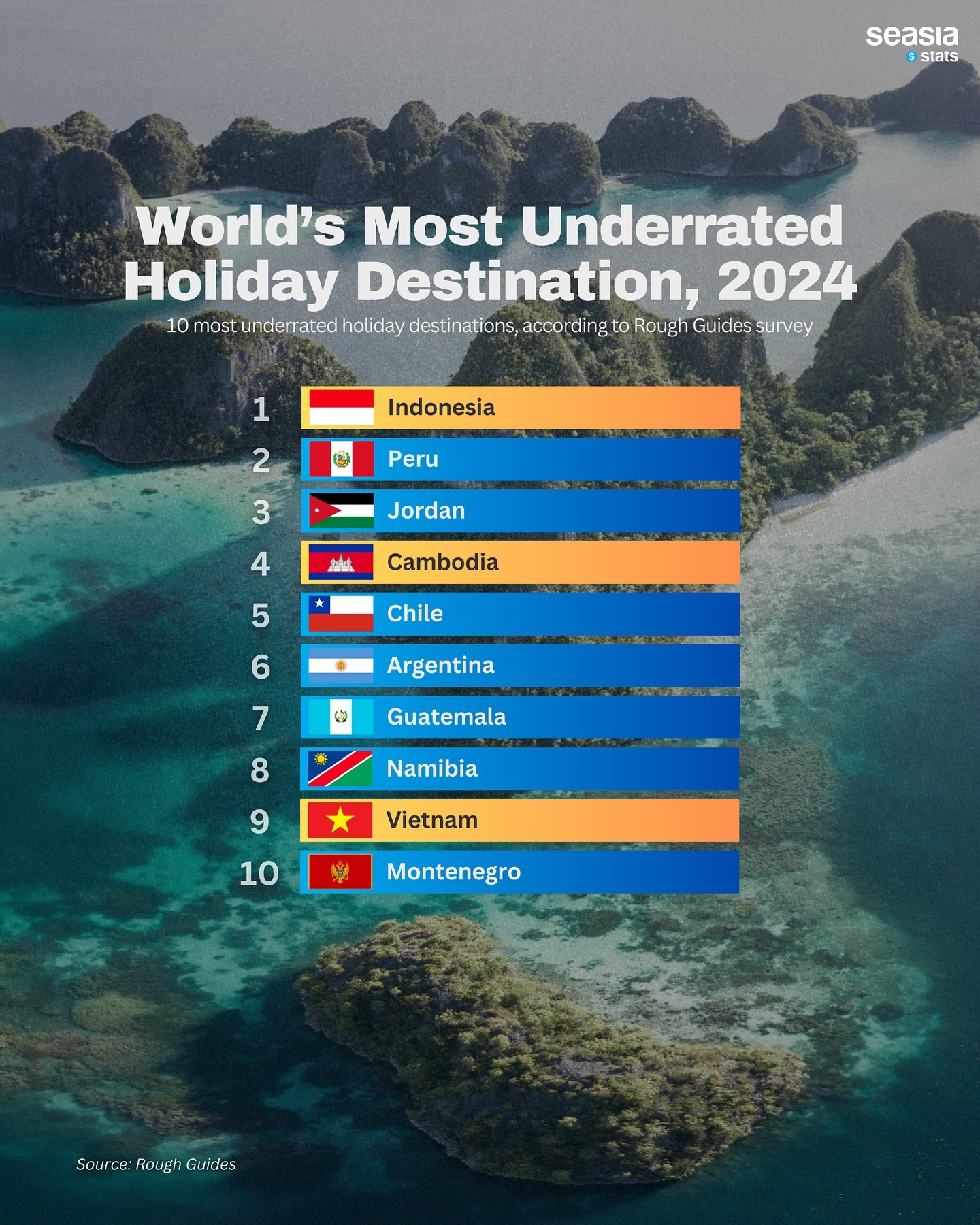 seasia
stats

World's Most Underrated Holiday Destination, 2024

10 most underrated holiday destinations, according to Rough Guides survey

1 Indonesia
2 Peru
3 Jordan
4 Cambodia
5 Chile
6 Argentina
7 Guatemala
8 Namibia
9 Vietnam
10 Montenegro

Source: Rough Guides