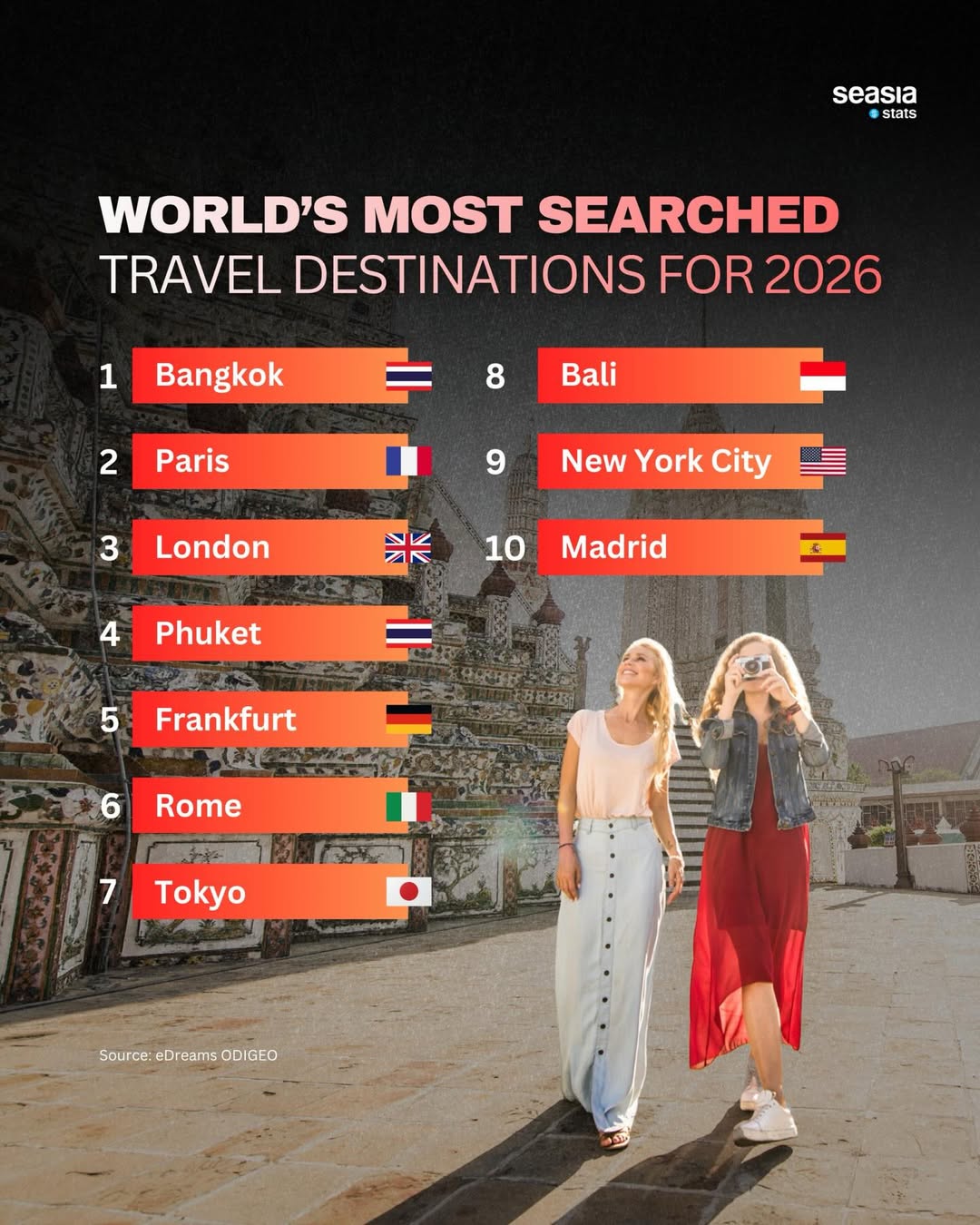 seasia
stats

WORLD'S MOST SEARCHED
TRAVEL DESTINATIONS FOR 2026

1 Bangkok
2 Paris
3 London
4 Phuket
5 Frankfurt
6 Rome
7 Tokyo
8 Bali
9 New York City
10 Madrid

Source: eDreams ODIGEO