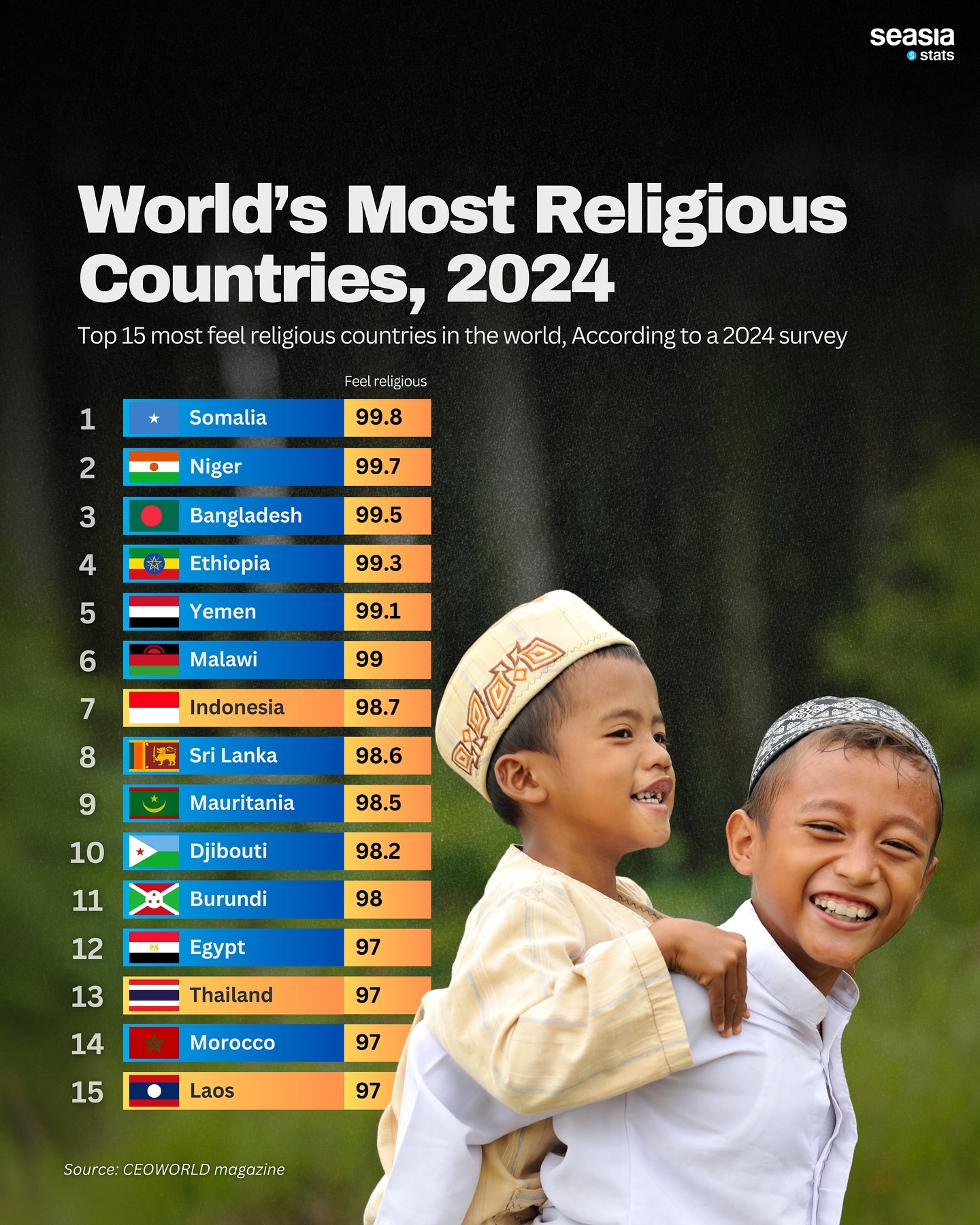 seasia stats

World's Most Religious Countries, 2024

Top 15 most feel religious countries in the world, According to a 2024 survey

| | | Feel religious |
|---|---|---|
| 1 | Somalia | 99.8 |
| 2 | Niger | 99.7 |
| 3 | Bangladesh | 99.5 |
| 4 | Ethiopia | 99.3 |
| 5 | Yemen | 99.1 |
| 6 | Malawi | 99 |
| 7 | Indonesia | 98.7 |
| 8 | Sri Lanka | 98.6 |
| 9 | Mauritania | 98.5 |
| 10 | Djibouti | 98.2 |
| 11 | Burundi | 98 |
| 12 | Egypt | 97 |
| 13 | Thailand | 97 |
| 14 | Morocco | 97 |
| 15 | Laos | 97 |

Source: CEOWORLD magazine