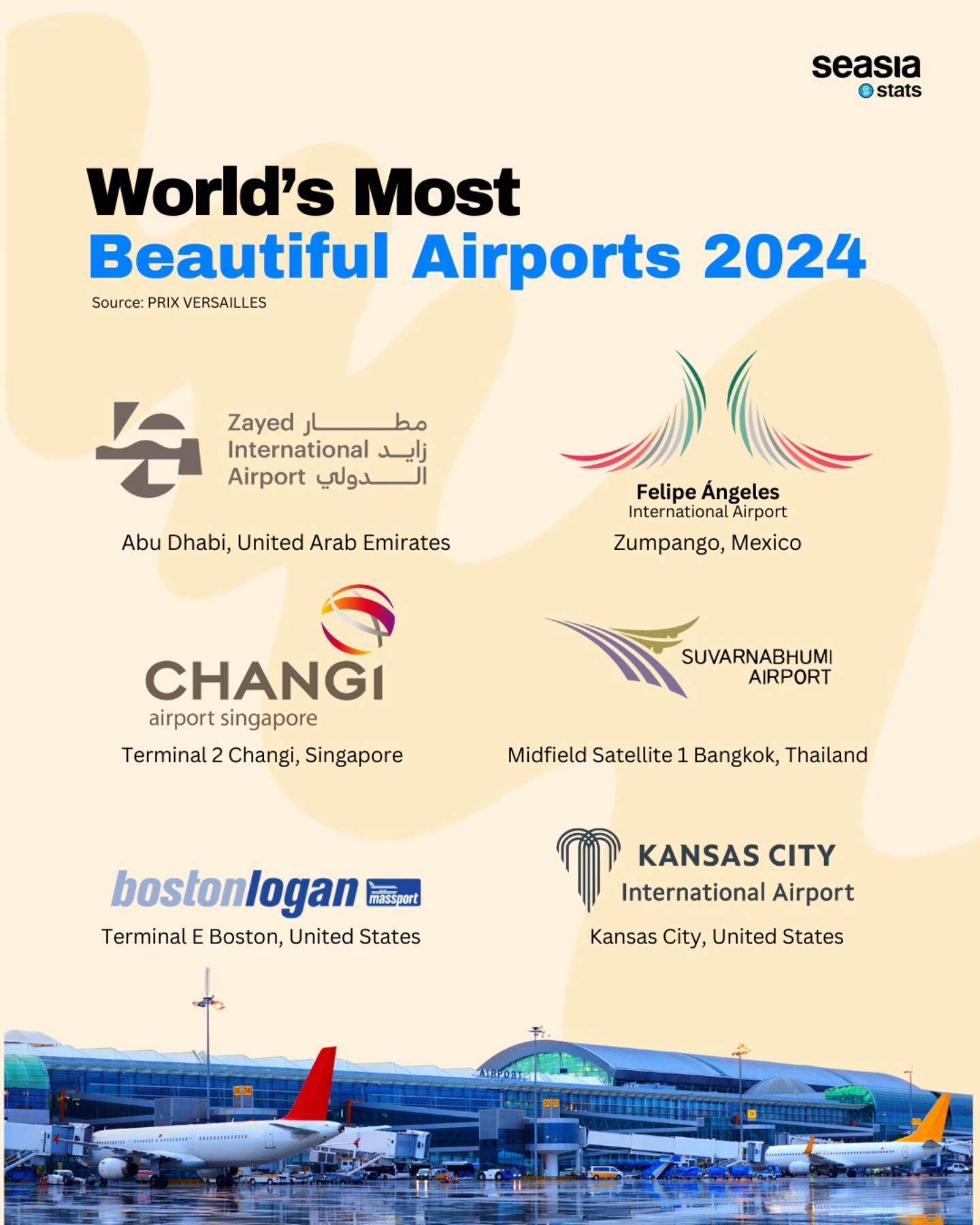 seasia stats

World's Most
Beautiful Airports 2024
Source: PRIX VERSAILLES

Zayed International Airport
مطار زايد الدولي
Abu Dhabi, United Arab Emirates

Felipe Ángeles
International Airport
Zumpango, Mexico

CHANGI
airport singapore
Terminal 2 Changi, Singapore

SUVARNABHUMI AIRPORT
Midfield Satellite 1 Bangkok, Thailand

bostonlogan massport
Terminal E Boston, United States

KANSAS CITY
International Airport
Kansas City, United States

AIRPORT