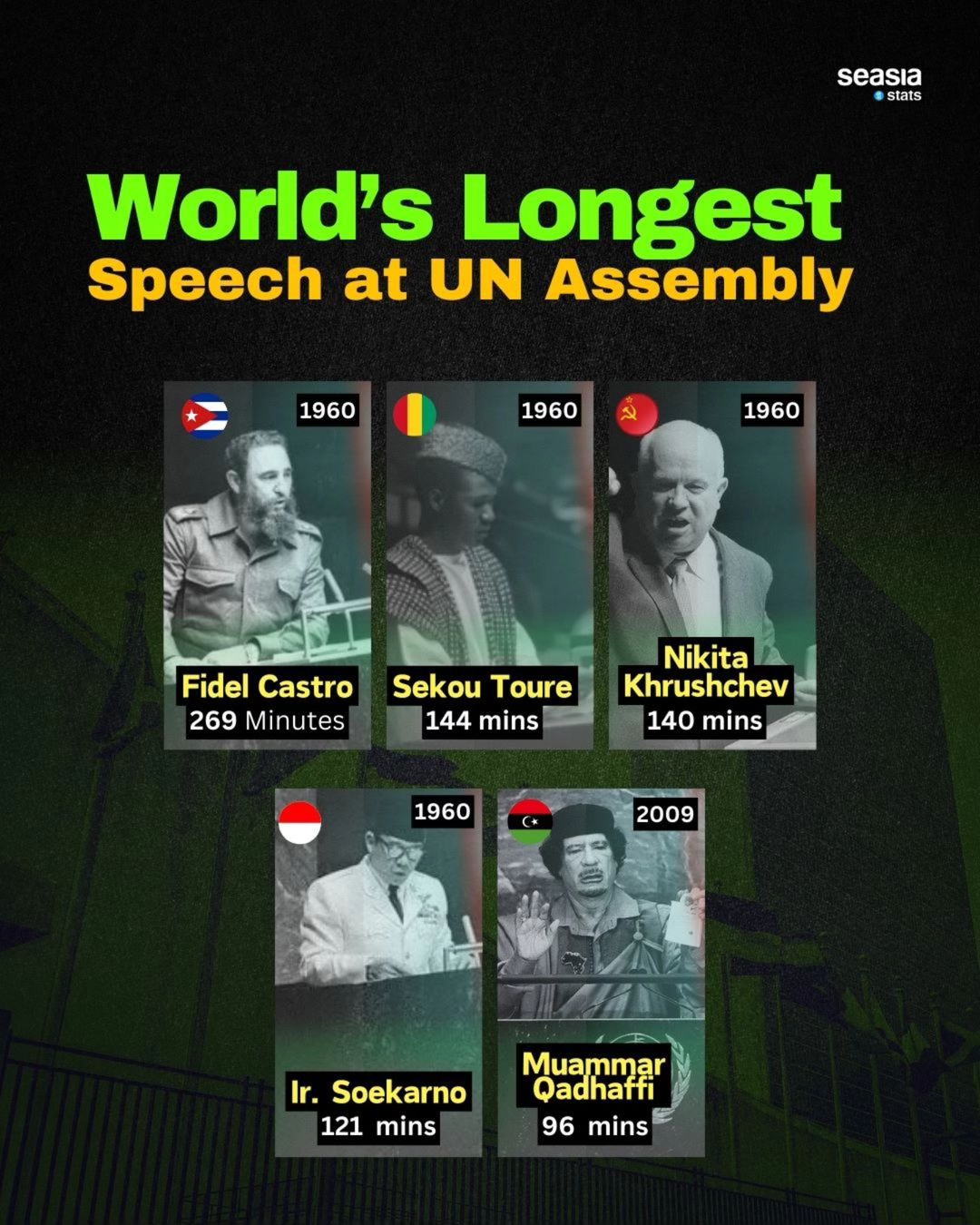 seasia
stats

World's Longest
Speech at UN Assembly

1960
Fidel Castro
269 Minutes

1960
Sekou Toure
144 mins

1960
Nikita Khrushchev
140 mins

1960
Ir. Soekarno
121 mins

2009
Muammar Qadhaffi
96 mins