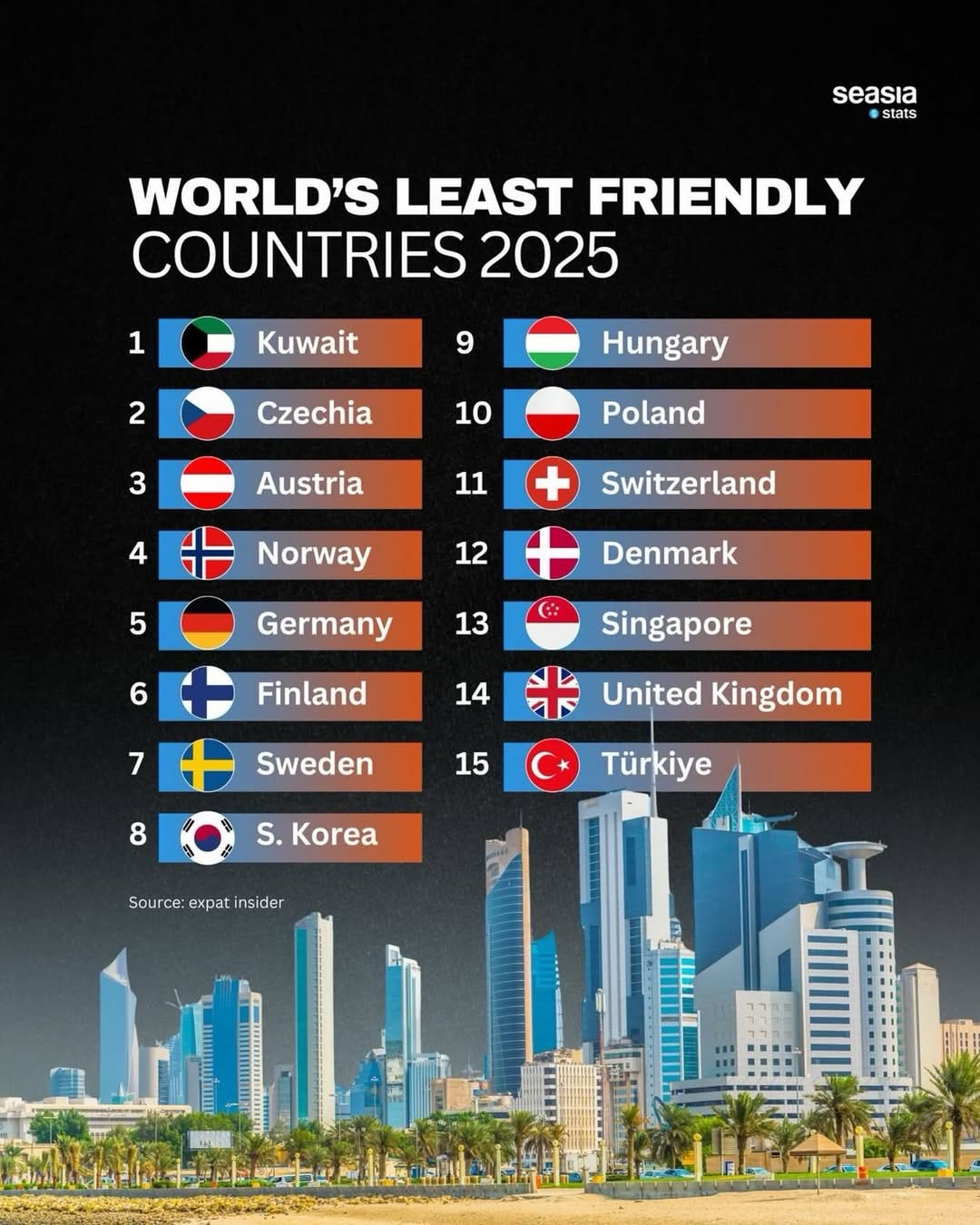 seasia
stats

WORLD'S LEAST FRIENDLY
COUNTRIES 2025

1 Kuwait
2 Czechia
3 Austria
4 Norway
5 Germany
6 Finland
7 Sweden
8 S. Korea

9 Hungary
10 Poland
11 Switzerland
12 Denmark
13 Singapore
14 United Kingdom
15 Türkiye

Source: expat insider