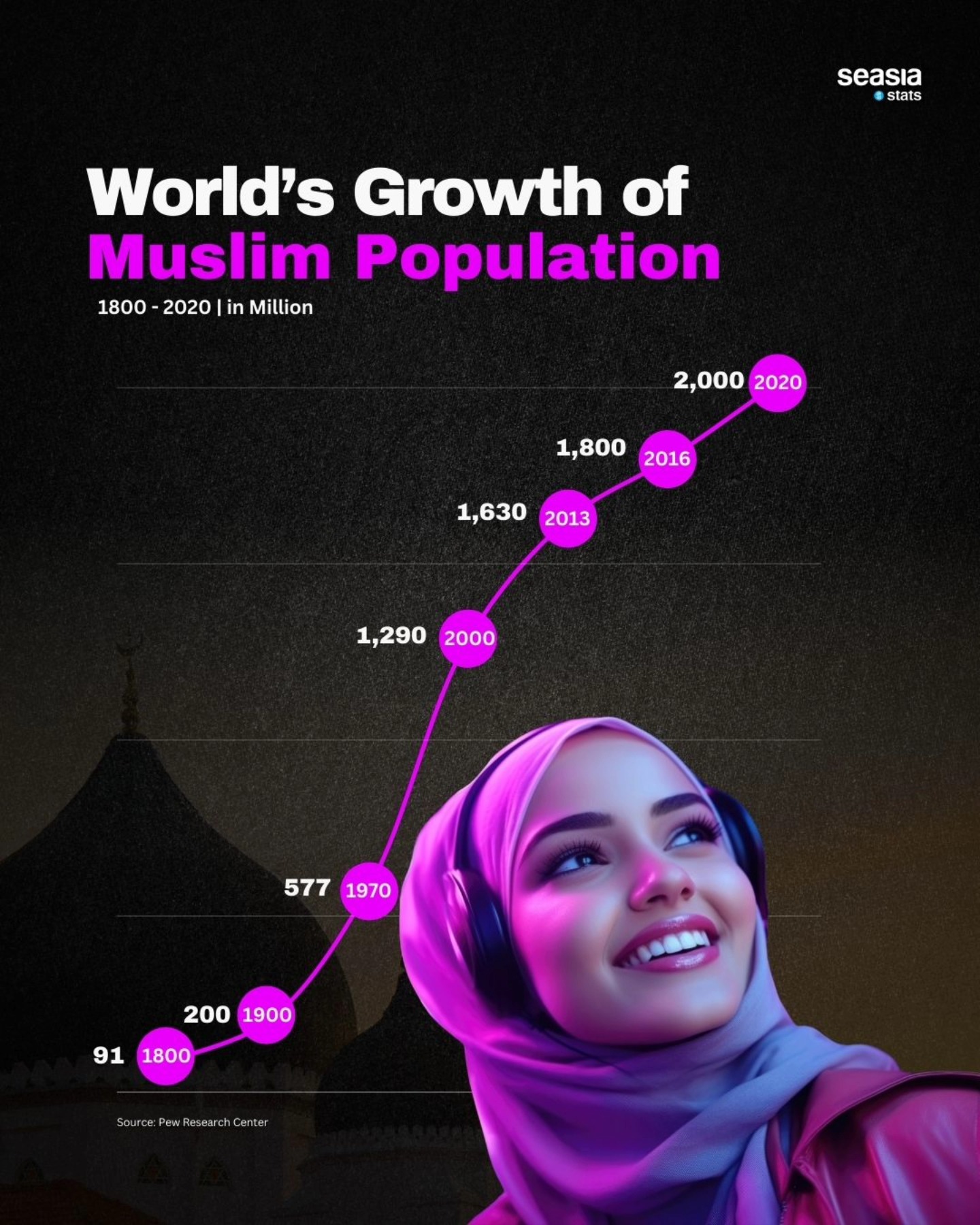 seasia
stats

World's Growth of
Muslim Population

1800 - 2020 | in Million

2,000 2020
1,800 2016
1,630 2013
1,290 2000
577 1970
200 1900
91 1800

Source: Pew Research Center