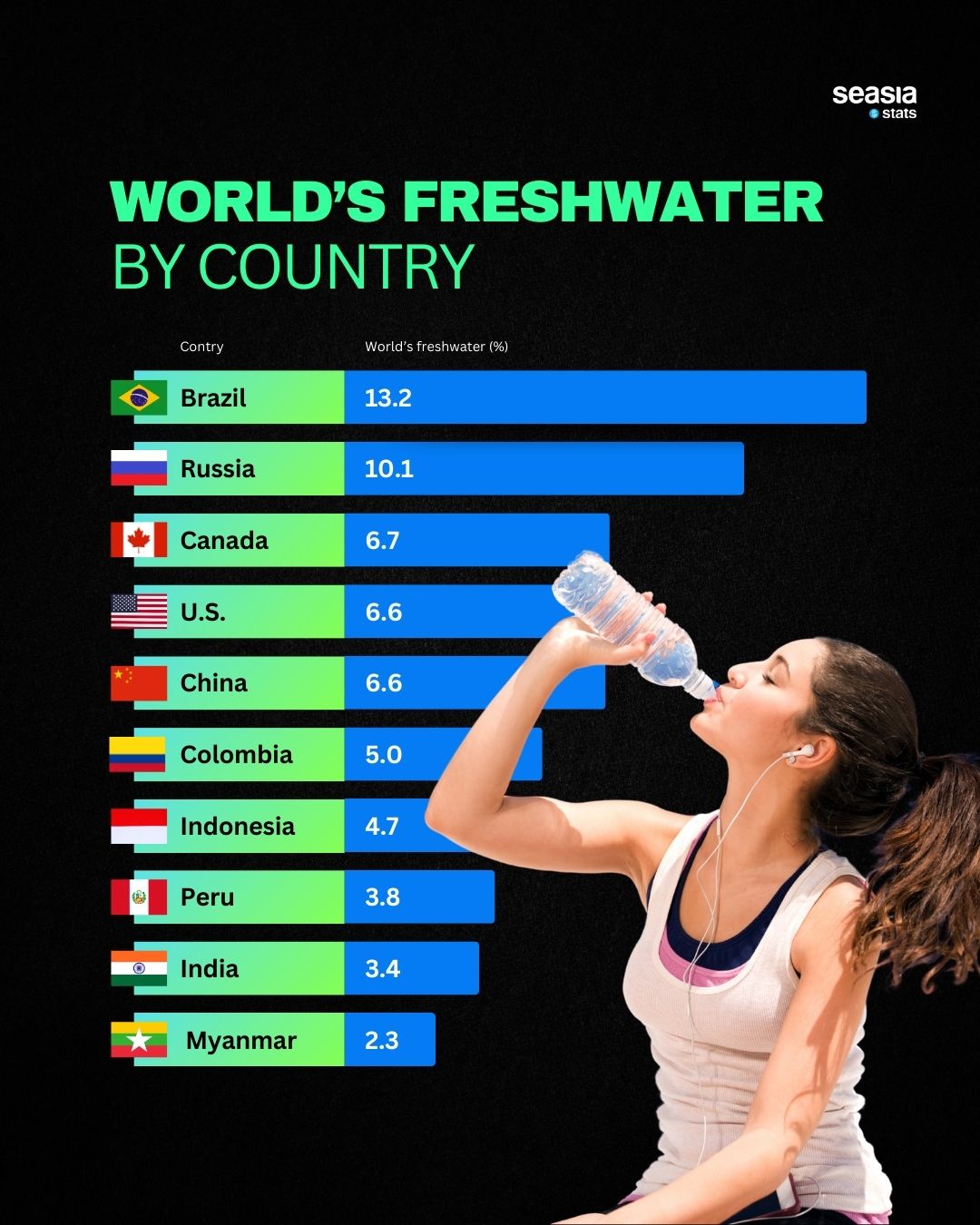 seasia
stats

WORLD'S FRESHWATER
BY COUNTRY

| Contry | World's freshwater (%) |
|---|---|
| Brazil | 13.2 |
| Russia | 10.1 |
| Canada | 6.7 |
| U.S. | 6.6 |
| China | 6.6 |
| Colombia | 5.0 |
| Indonesia | 4.7 |
| Peru | 3.8 |
| India | 3.4 |
| Myanmar | 2.3 |