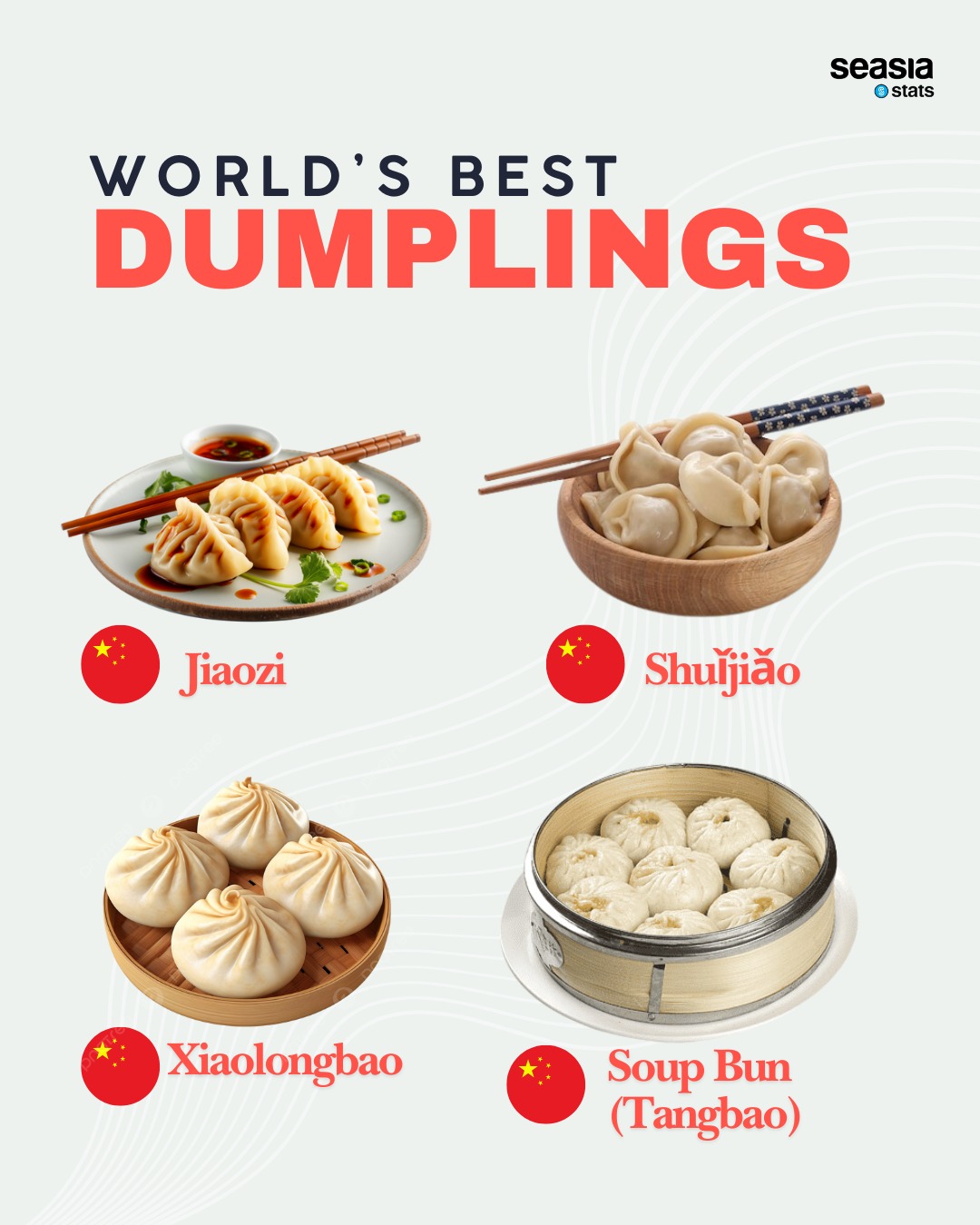 seasia stats

WORLD'S BEST
DUMPLINGS

Jiaozi

Shuǐjiǎo

Xiaolongbao

Soup Bun (Tangbao)