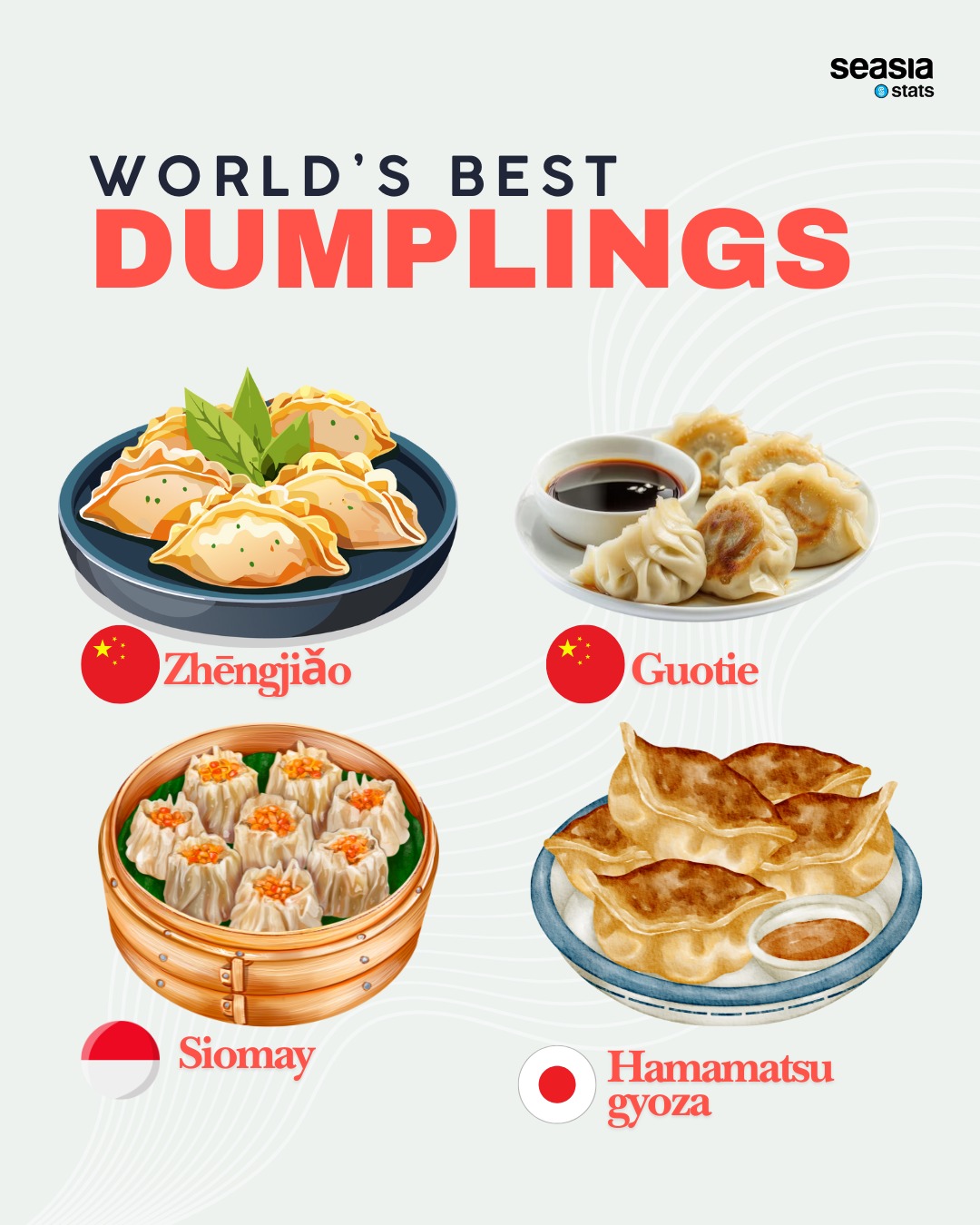 seasia stats

WORLD'S BEST
DUMPLINGS

Zhēngjiǎo

Guotie

Siomay

Hamamatsu gyoza