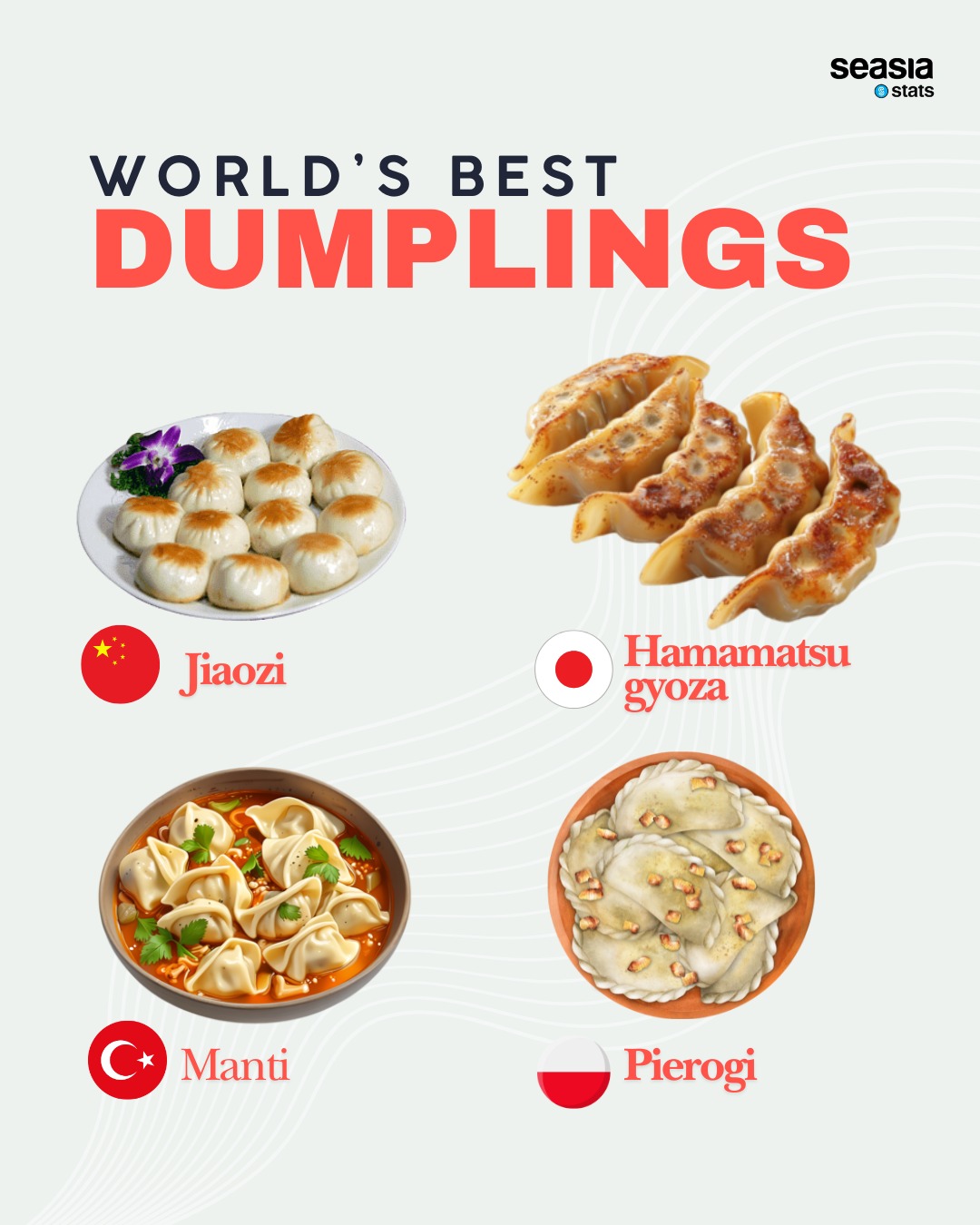 seasia stats

WORLD'S BEST
DUMPLINGS

Jiaozi

Hamamatsu gyoza

Manti

Pierogi