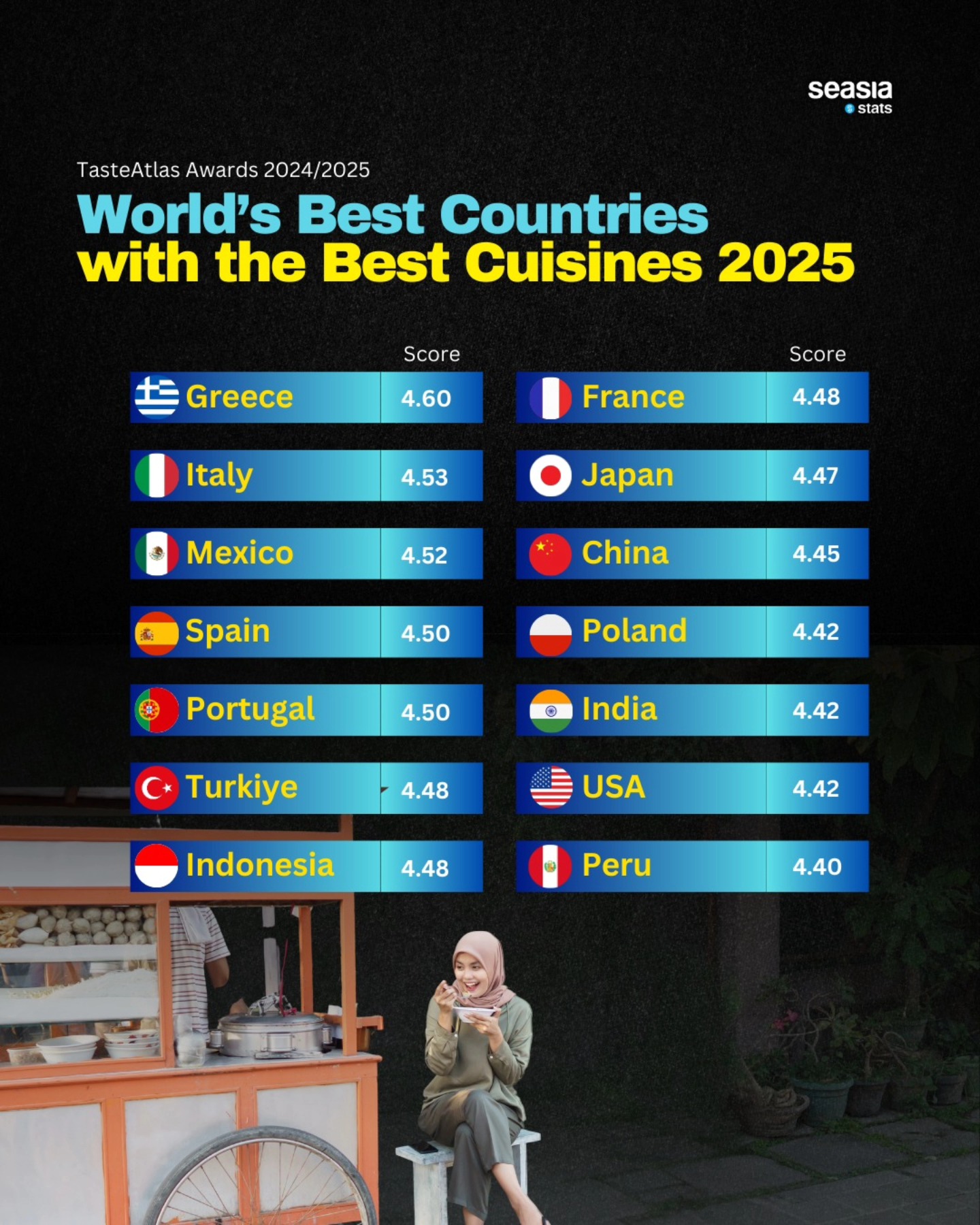 seasia stats

TasteAtlas Awards 2024/2025

World's Best Countries with the Best Cuisines 2025

| | Score |
|---|---|
| Greece | 4.60 |
| Italy | 4.53 |
| Mexico | 4.52 |
| Spain | 4.50 |
| Portugal | 4.50 |
| Turkiye | 4.48 |
| Indonesia | 4.48 |

| | Score |
|---|---|
| France | 4.48 |
| Japan | 4.47 |
| China | 4.45 |
| Poland | 4.42 |
| India | 4.42 |
| USA | 4.42 |
| Peru | 4.40 |