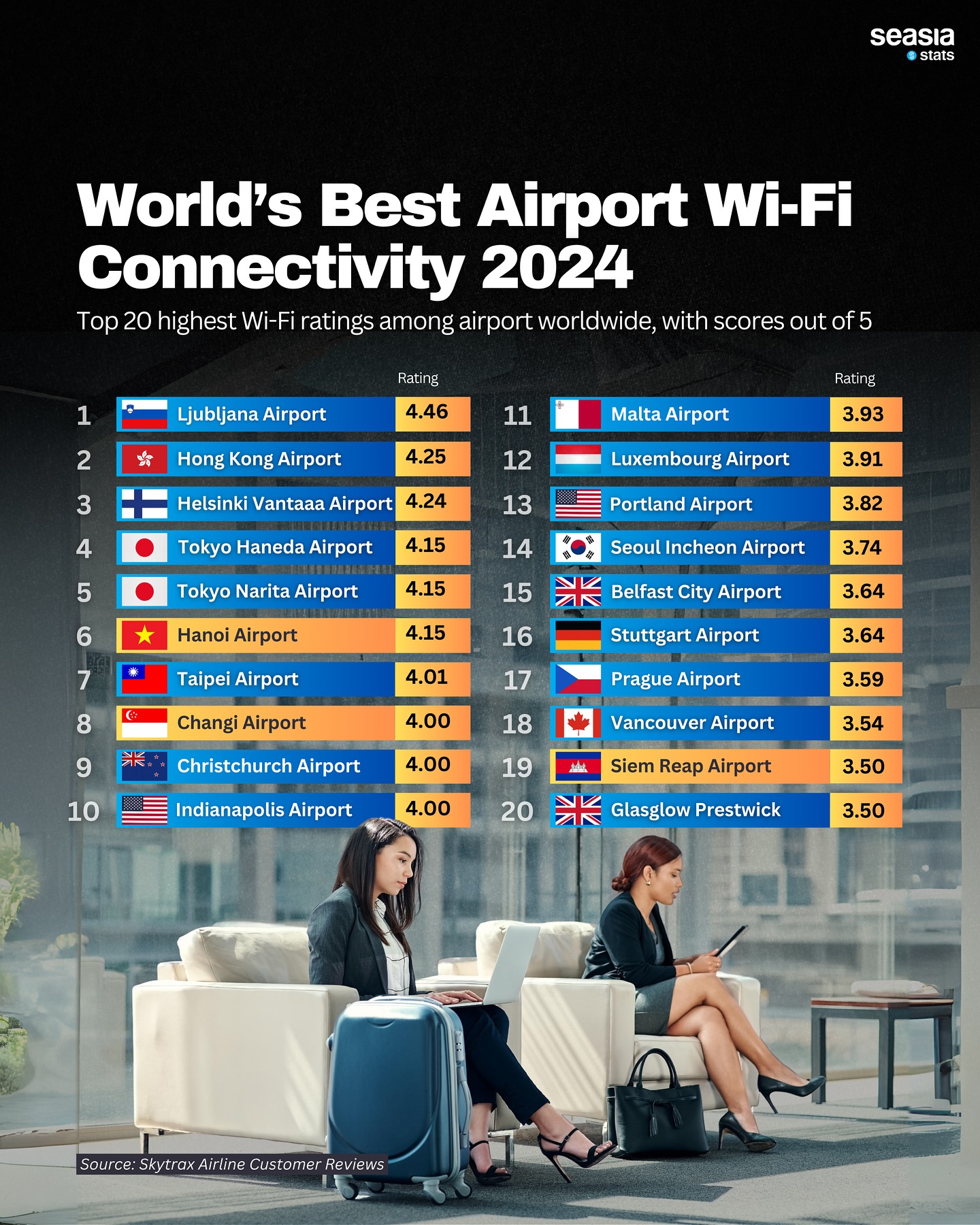 seasia stats

World's Best Airport Wi-Fi Connectivity 2024

Top 20 highest Wi-Fi ratings among airport worldwide, with scores out of 5

| | | Rating |
|---|---|---|
| 1 | Ljubljana Airport | 4.46 |
| 2 | Hong Kong Airport | 4.25 |
| 3 | Helsinki Vantaaa Airport | 4.24 |
| 4 | Tokyo Haneda Airport | 4.15 |
| 5 | Tokyo Narita Airport | 4.15 |
| 6 | Hanoi Airport | 4.15 |
| 7 | Taipei Airport | 4.01 |
| 8 | Changi Airport | 4.00 |
| 9 | Christchurch Airport | 4.00 |
| 10 | Indianapolis Airport | 4.00 |

| | | Rating |
|---|---|---|
| 11 | Malta Airport | 3.93 |
| 12 | Luxembourg Airport | 3.91 |
| 13 | Portland Airport | 3.82 |
| 14 | Seoul Incheon Airport | 3.74 |
| 15 | Belfast City Airport | 3.64 |
| 16 | Stuttgart Airport | 3.64 |
| 17 | Prague Airport | 3.59 |
| 18 | Vancouver Airport | 3.54 |
| 19 | Siem Reap Airport | 3.50 |
| 20 | Glasglow Prestwick | 3.50 |

Source: Skytrax Airline Customer Reviews