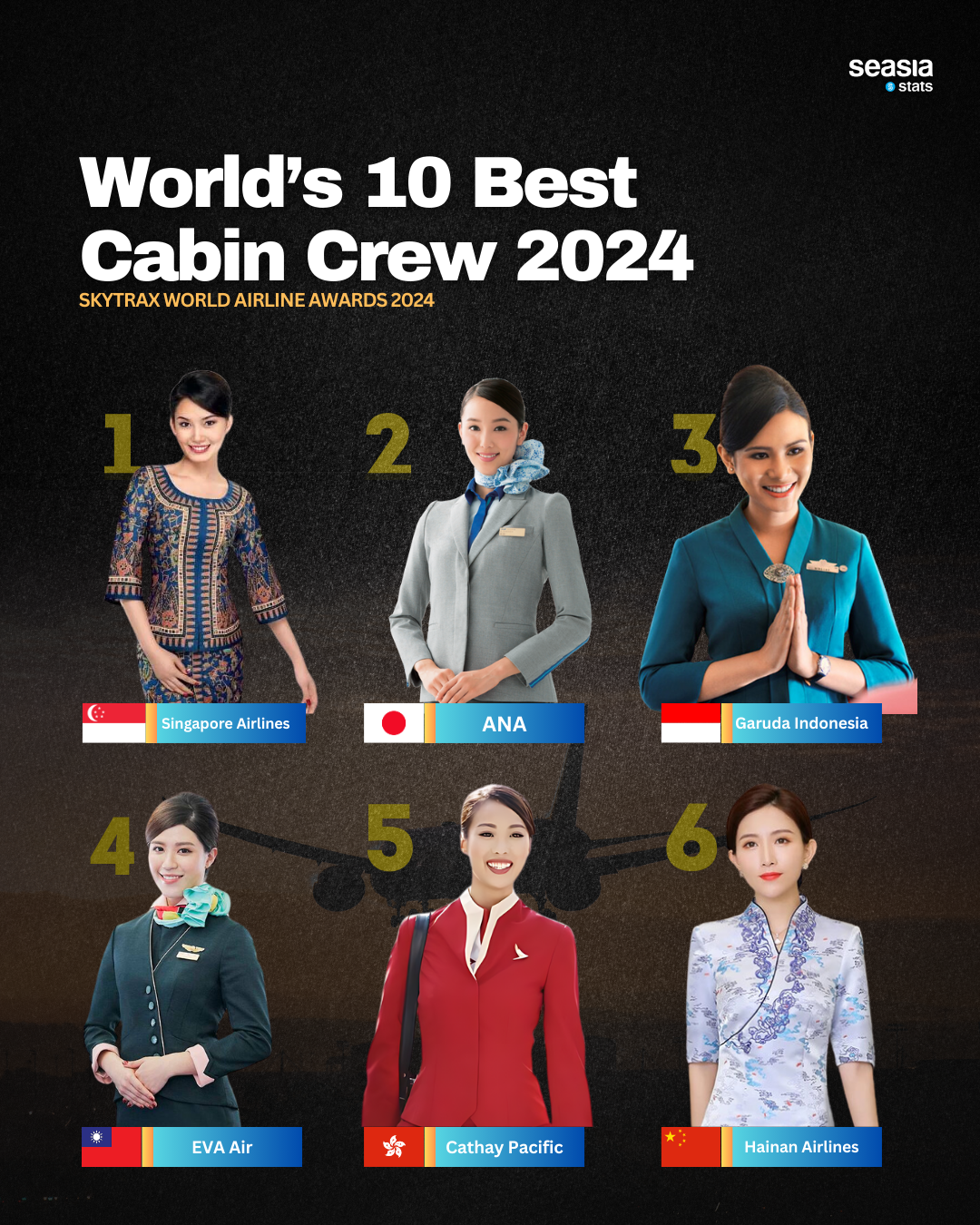 seasia stats

World's 10 Best Cabin Crew 2024

SKYTRAX WORLD AIRLINE AWARDS 2024

1
Singapore Airlines

2
ANA

3
Garuda Indonesia

4
EVA Air

5
Cathay Pacific

6
Hainan Airlines