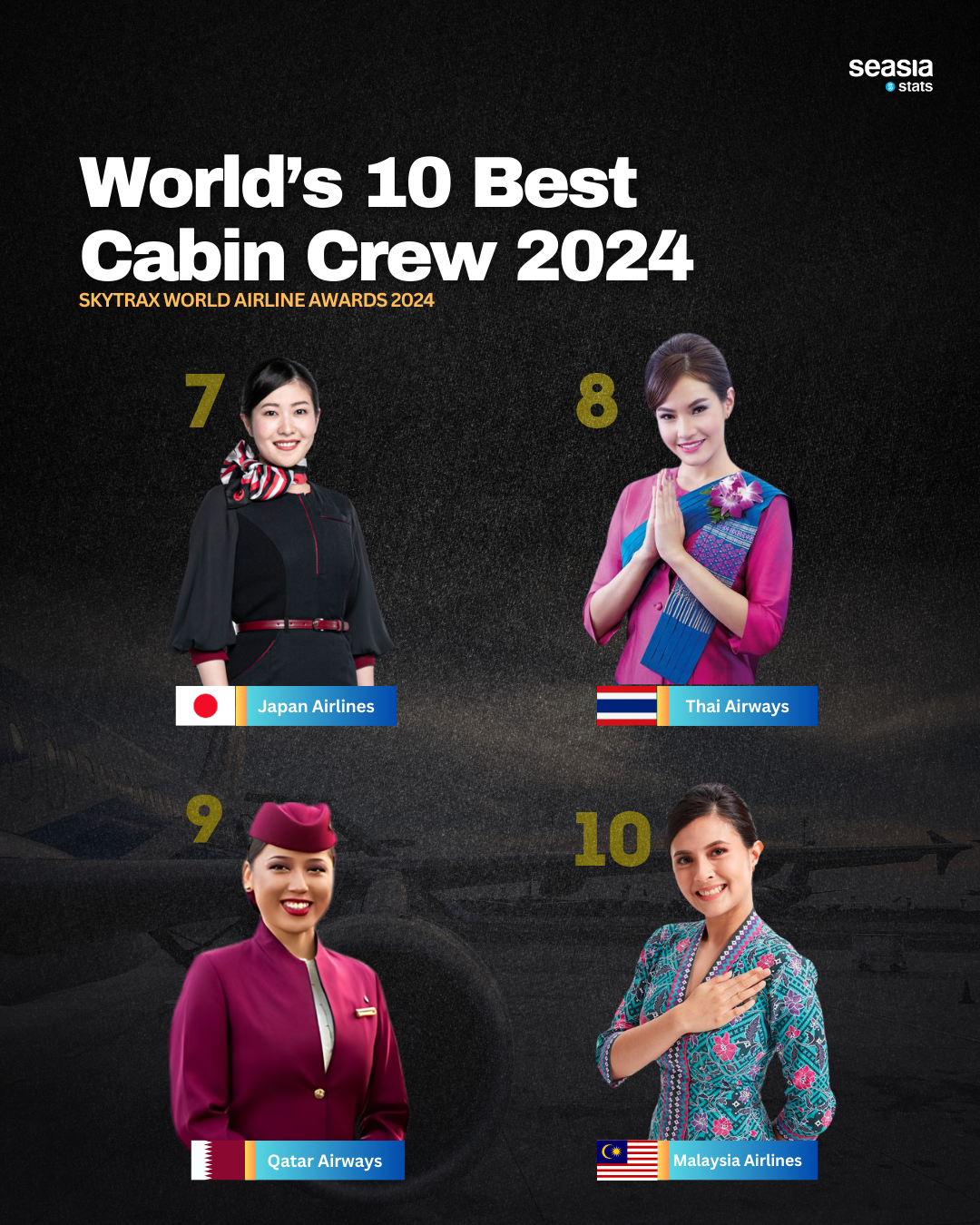 seasia
stats

World's 10 Best Cabin Crew 2024
SKYTRAX WORLD AIRLINE AWARDS 2024

7
Japan Airlines

8
Thai Airways

9
Qatar Airways

10
Malaysia Airlines