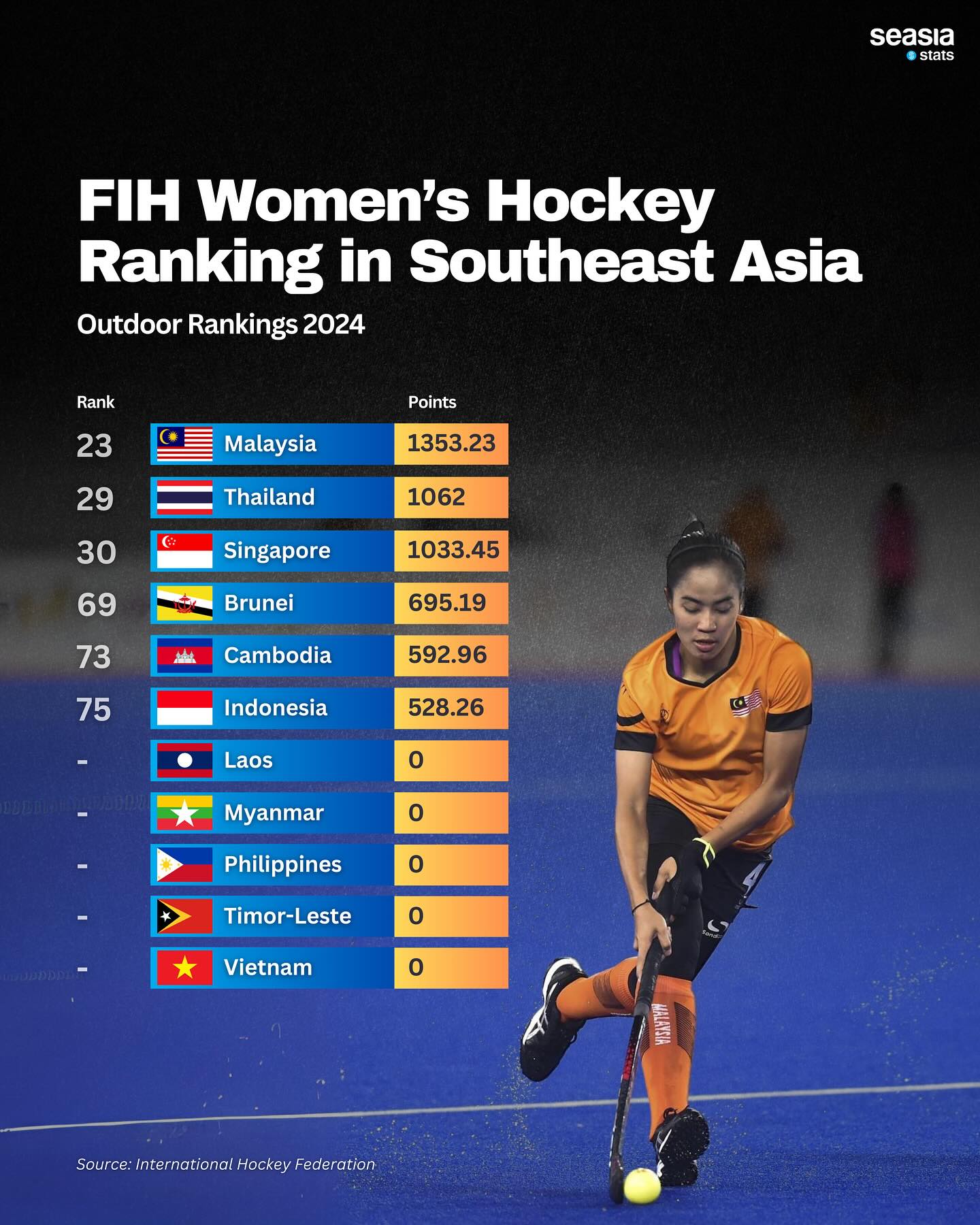 seasia stats

FIH Women's Hockey Ranking in Southeast Asia

Outdoor Rankings 2024

| Rank | | Points |
|---|---|---|
| 23 | Malaysia | 1353.23 |
| 29 | Thailand | 1062 |
| 30 | Singapore | 1033.45 |
| 69 | Brunei | 695.19 |
| 73 | Cambodia | 592.96 |
| 75 | Indonesia | 528.26 |
| - | Laos | 0 |
| - | Myanmar | 0 |
| - | Philippines | 0 |
| - | Timor-Leste | 0 |
| - | Vietnam | 0 |

MALAYSIA

Source: International Hockey Federation