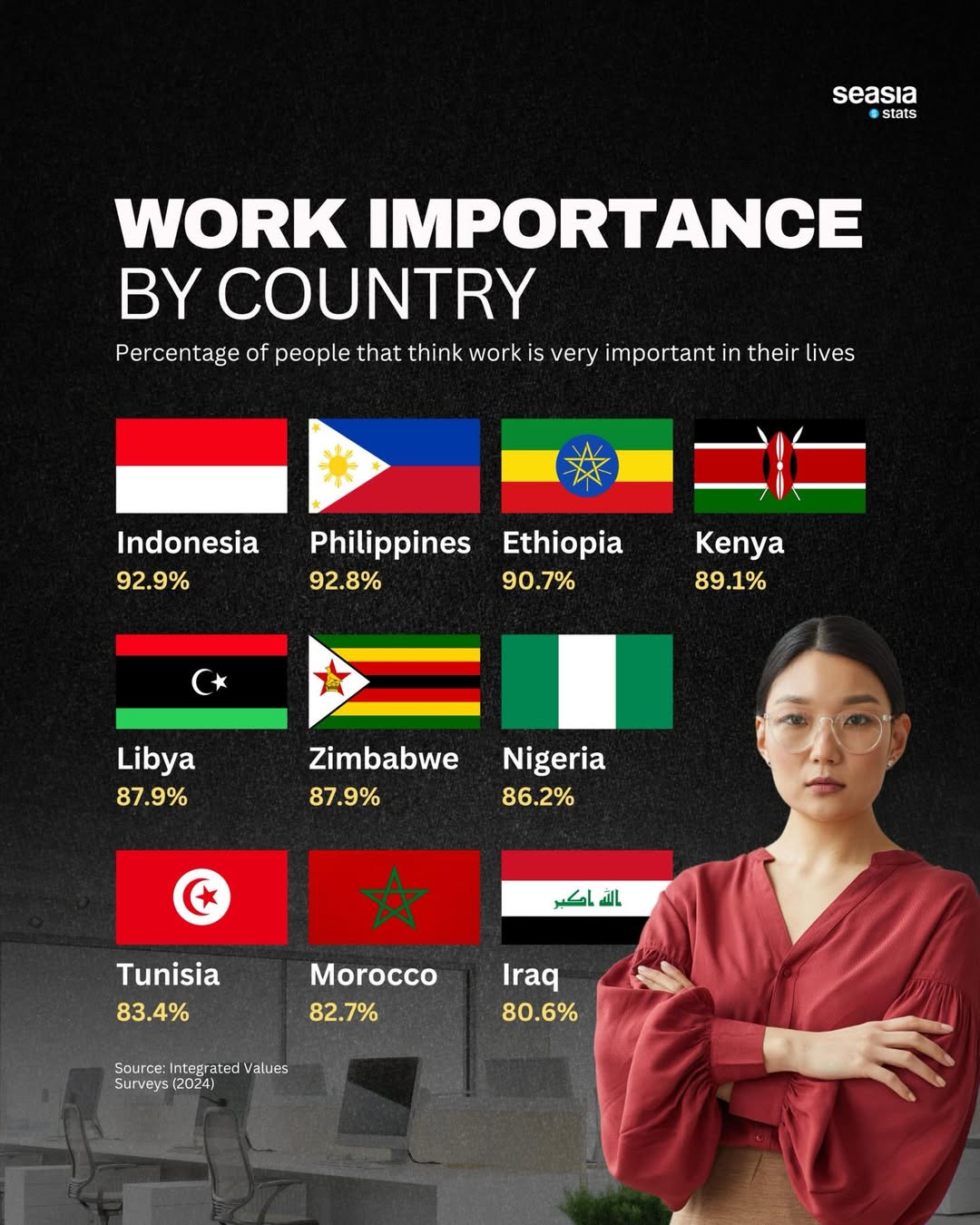 seasia
stats

WORK IMPORTANCE
BY COUNTRY

Percentage of people that think work is very important in their lives

Indonesia
92.9%

Philippines
92.8%

Ethiopia
90.7%

Kenya
89.1%

Libya
87.9%

Zimbabwe
87.9%

Nigeria
86.2%

Tunisia
83.4%

Morocco
82.7%

الله اكبر

Iraq
80.6%

Source: Integrated Values Surveys (2024)