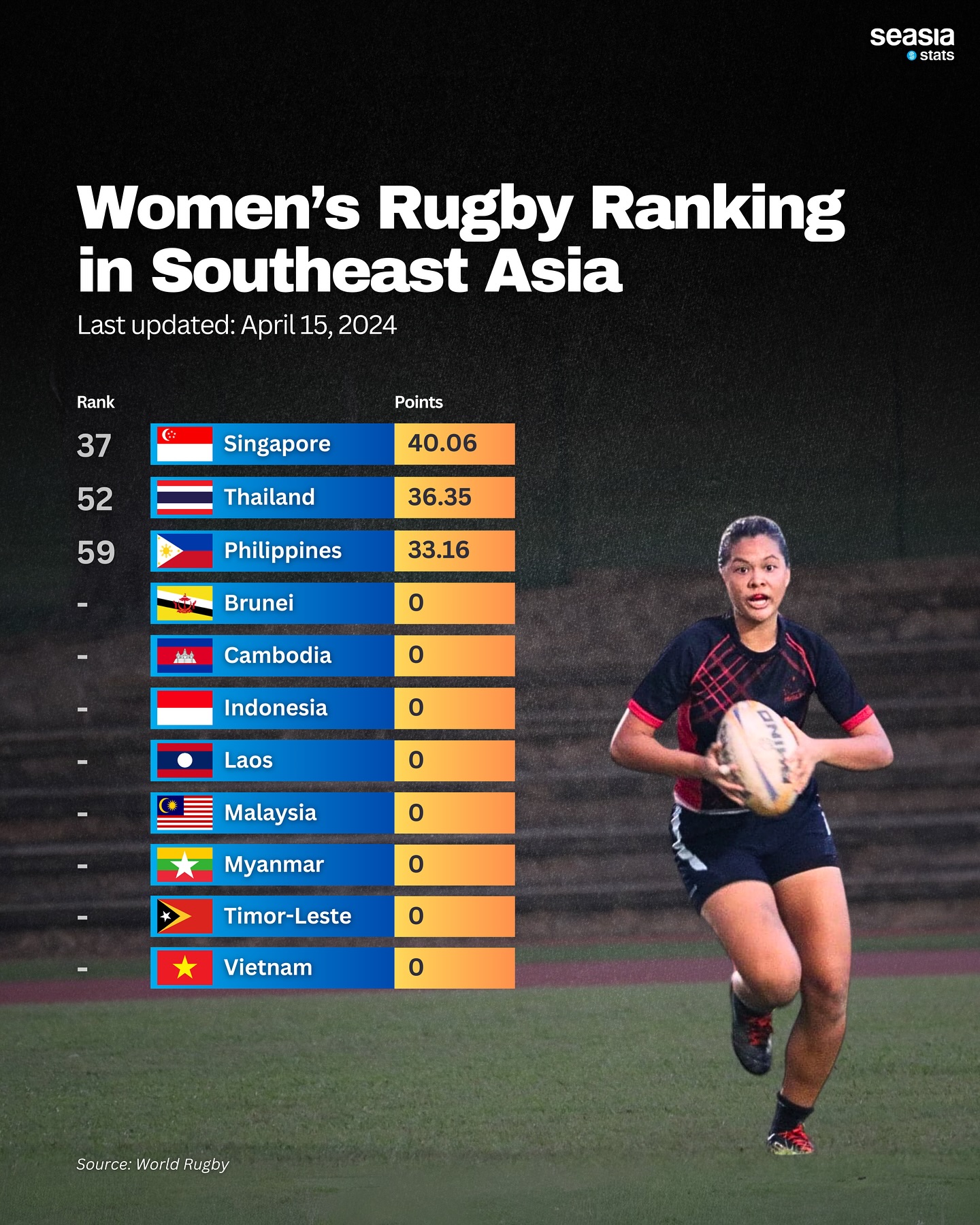 seasia stats

Women's Rugby Ranking in Southeast Asia

Last updated: April 15, 2024

| Rank | | Points |
|---|---|---|
| 37 | Singapore | 40.06 |
| 52 | Thailand | 36.35 |
| 59 | Philippines | 33.16 |
| - | Brunei | 0 |
| - | Cambodia | 0 |
| - | Indonesia | 0 |
| - | Laos | 0 |
| - | Malaysia | 0 |
| - | Myanmar | 0 |
| - | Timor-Leste | 0 |
| - | Vietnam | 0 |

Source: World Rugby