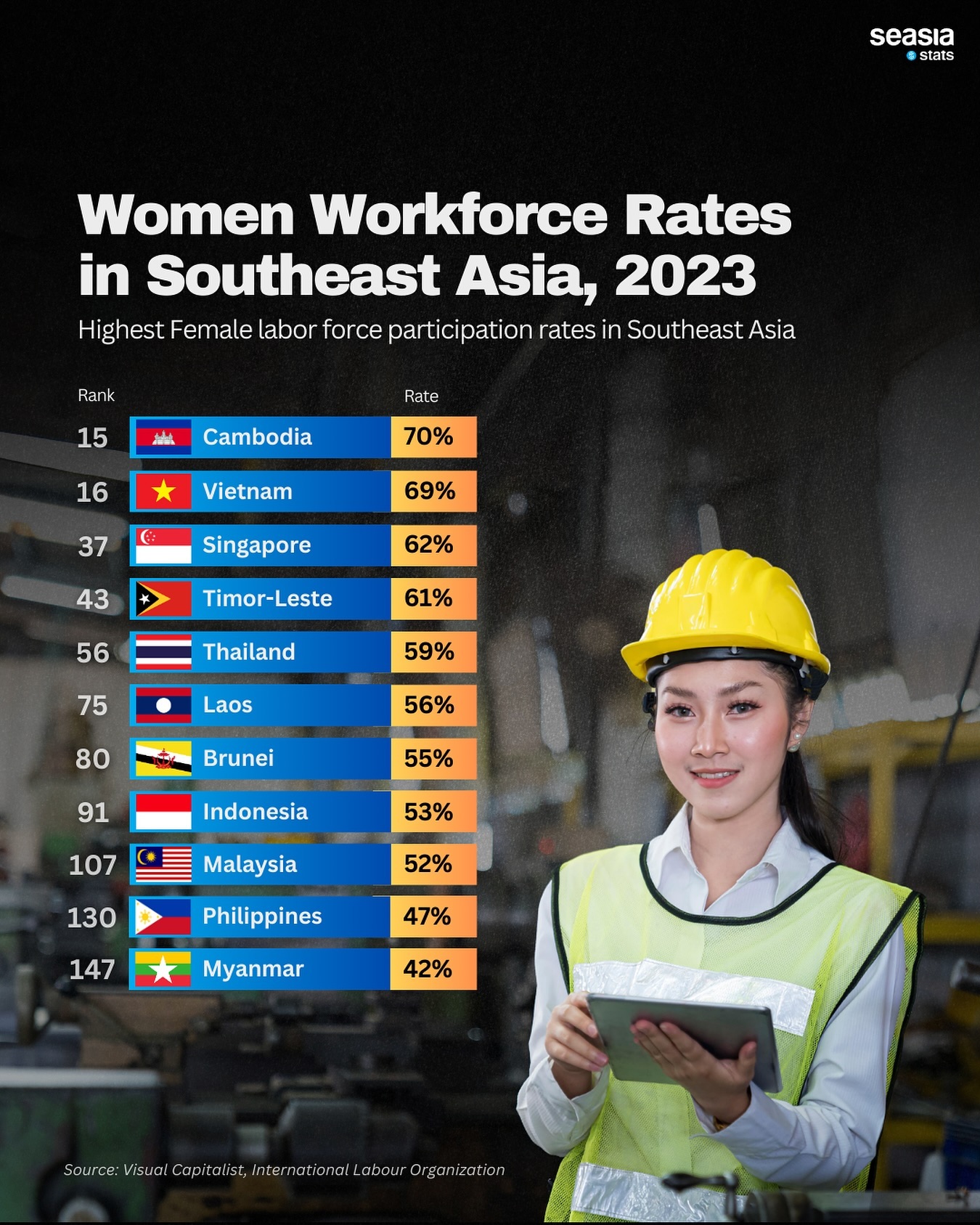 seasia stats

Women Workforce Rates in Southeast Asia, 2023

Highest Female labor force participation rates in Southeast Asia

| Rank | | Rate |
|---|---|---|
| 15 | Cambodia | 70% |
| 16 | Vietnam | 69% |
| 37 | Singapore | 62% |
| 43 | Timor-Leste | 61% |
| 56 | Thailand | 59% |
| 75 | Laos | 56% |
| 80 | Brunei | 55% |
| 91 | Indonesia | 53% |
| 107 | Malaysia | 52% |
| 130 | Philippines | 47% |
| 147 | Myanmar | 42% |

Source: Visual Capitalist, International Labour Organization