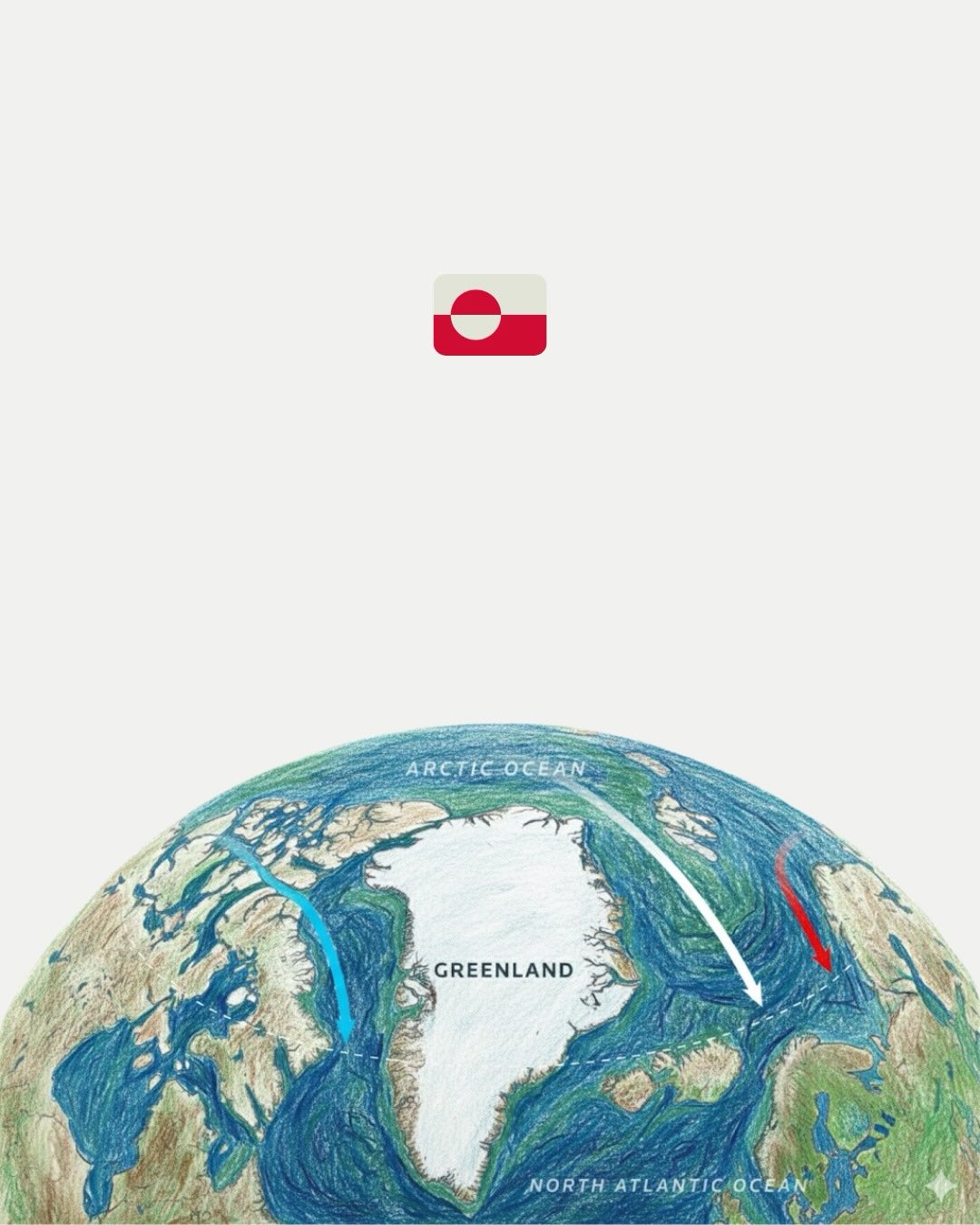 ARCTIC OCEAN

GREENLAND

NORTH ATLANTIC OCEAN