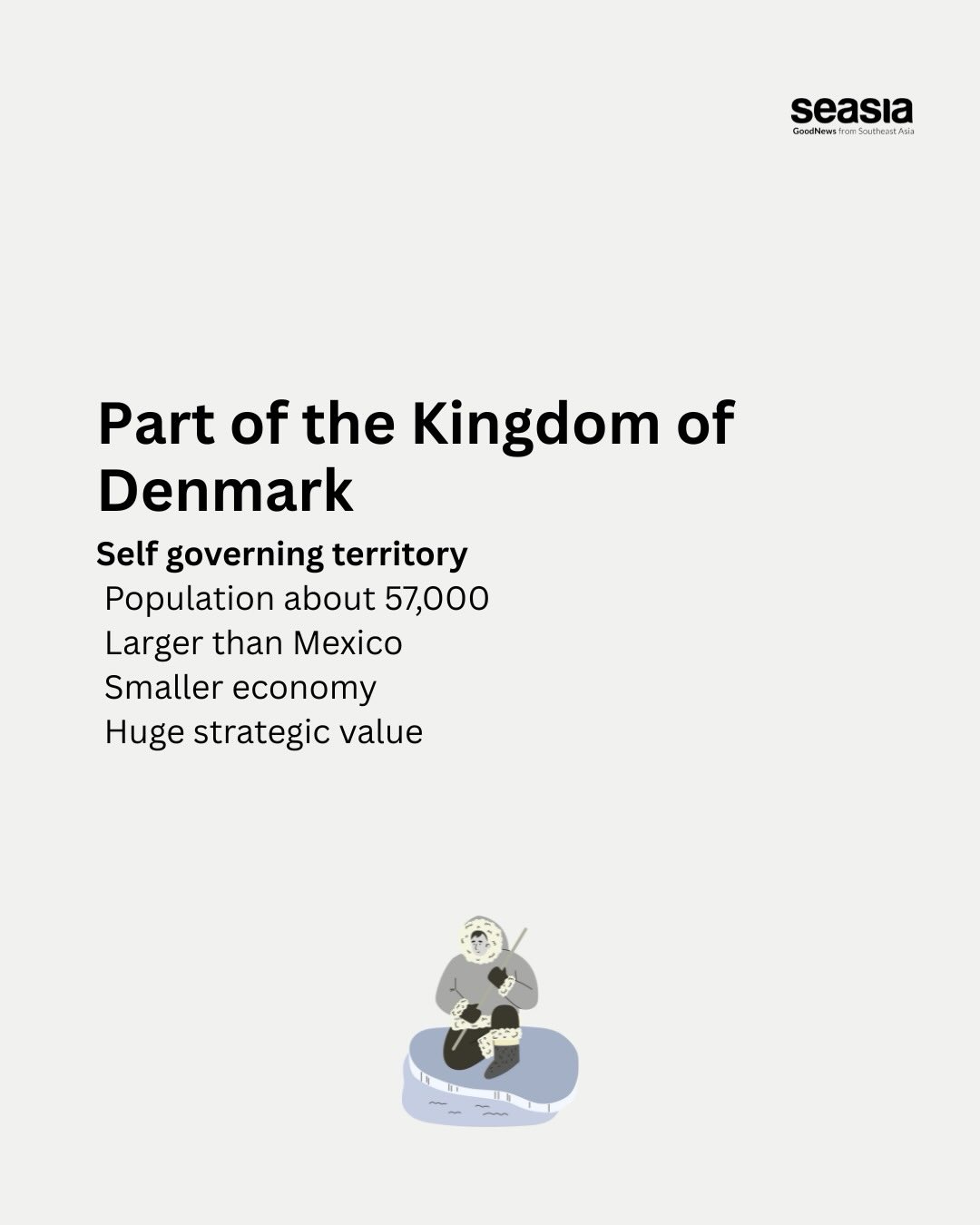 seasia
GoodNews from Southeast Asia

Part of the Kingdom of Denmark

Self governing territory
Population about 57,000
Larger than Mexico
Smaller economy
Huge strategic value