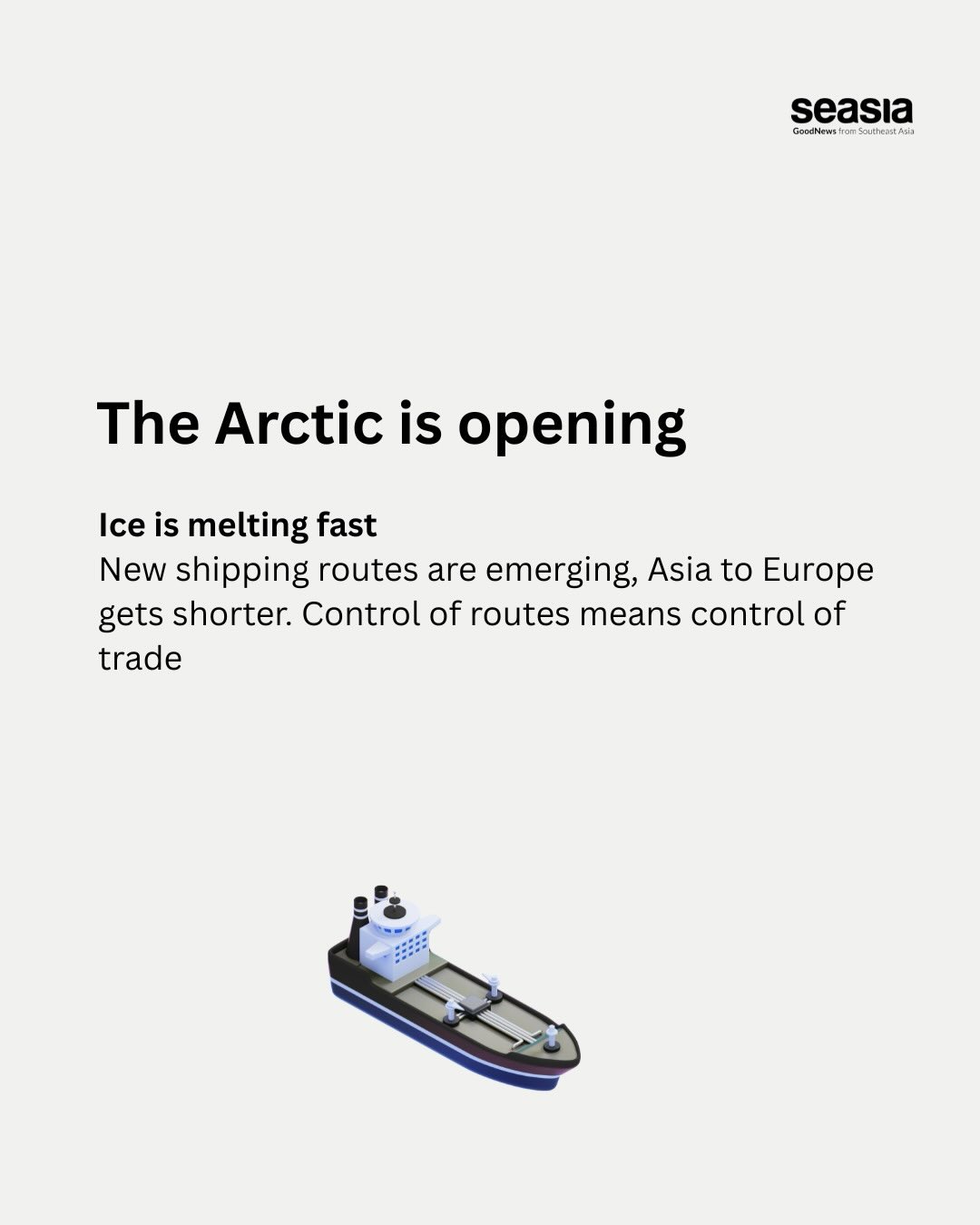 seasia
GoodNews from Southeast Asia

The Arctic is opening

Ice is melting fast
New shipping routes are emerging, Asia to Europe gets shorter. Control of routes means control of trade