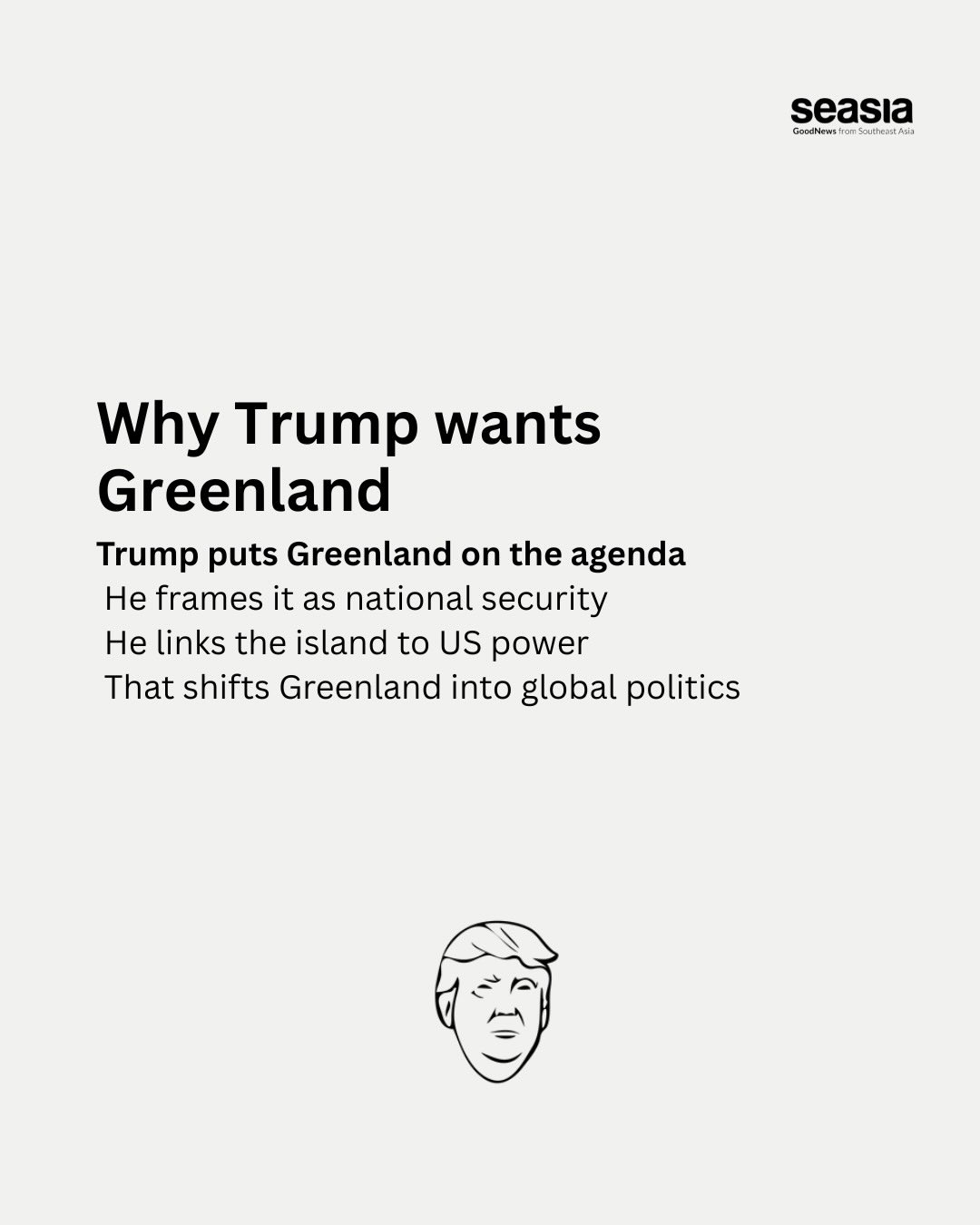 seasia
GoodNews from Southeast Asia

Why Trump wants Greenland

Trump puts Greenland on the agenda
He frames it as national security
He links the island to US power
That shifts Greenland into global politics