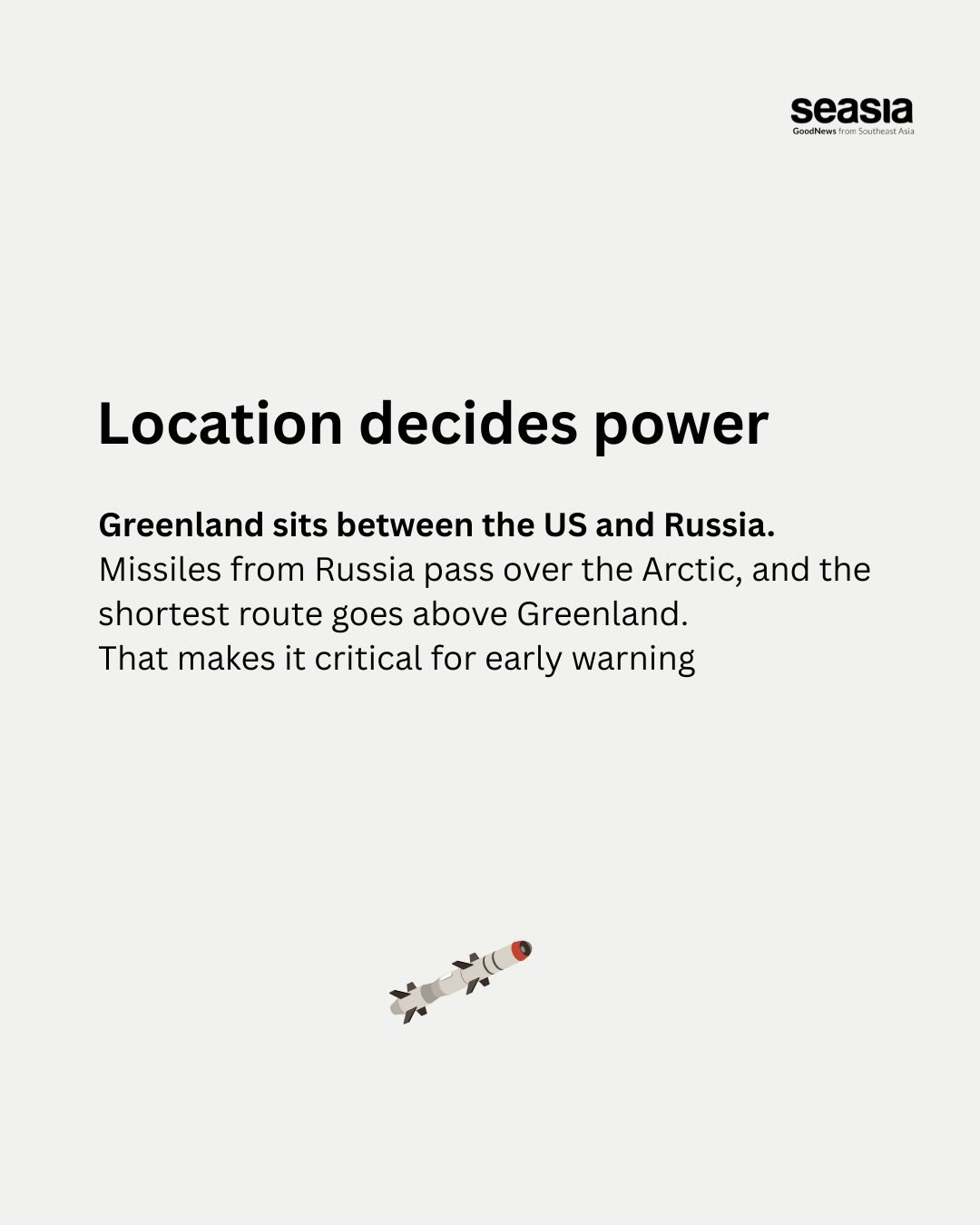 seasia
GoodNews from Southeast Asia

Location decides power

Greenland sits between the US and Russia.
Missiles from Russia pass over the Arctic, and the shortest route goes above Greenland.
That makes it critical for early warning