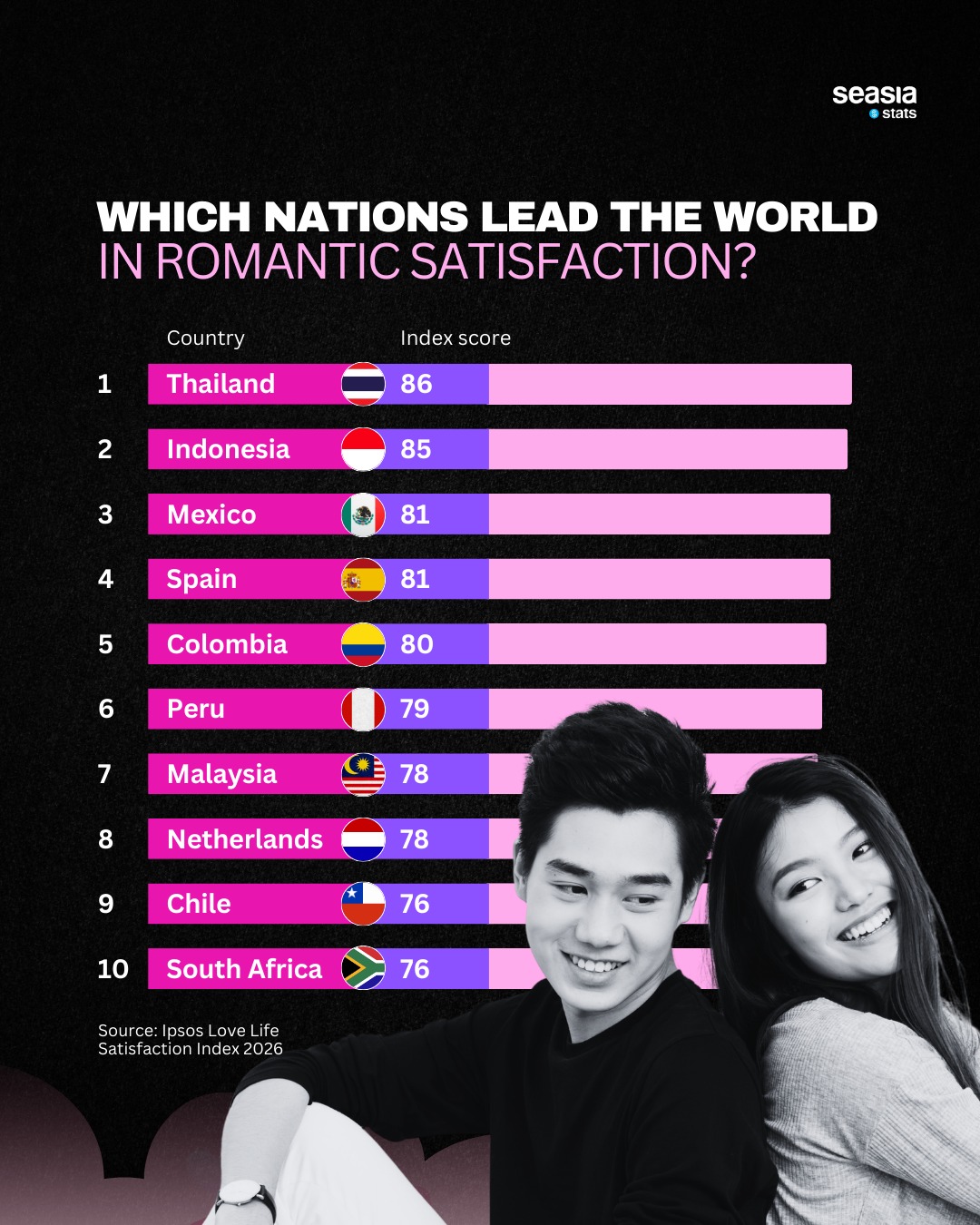 seasia stats

WHICH NATIONS LEAD THE WORLD
IN ROMANTIC SATISFACTION?

| | Country | Index score |
|---|---|---|
| 1 | Thailand | 86 |
| 2 | Indonesia | 85 |
| 3 | Mexico | 81 |
| 4 | Spain | 81 |
| 5 | Colombia | 80 |
| 6 | Peru | 79 |
| 7 | Malaysia | 78 |
| 8 | Netherlands | 78 |
| 9 | Chile | 76 |
| 10 | South Africa | 76 |

Source: Ipsos Love Life Satisfaction Index 2026