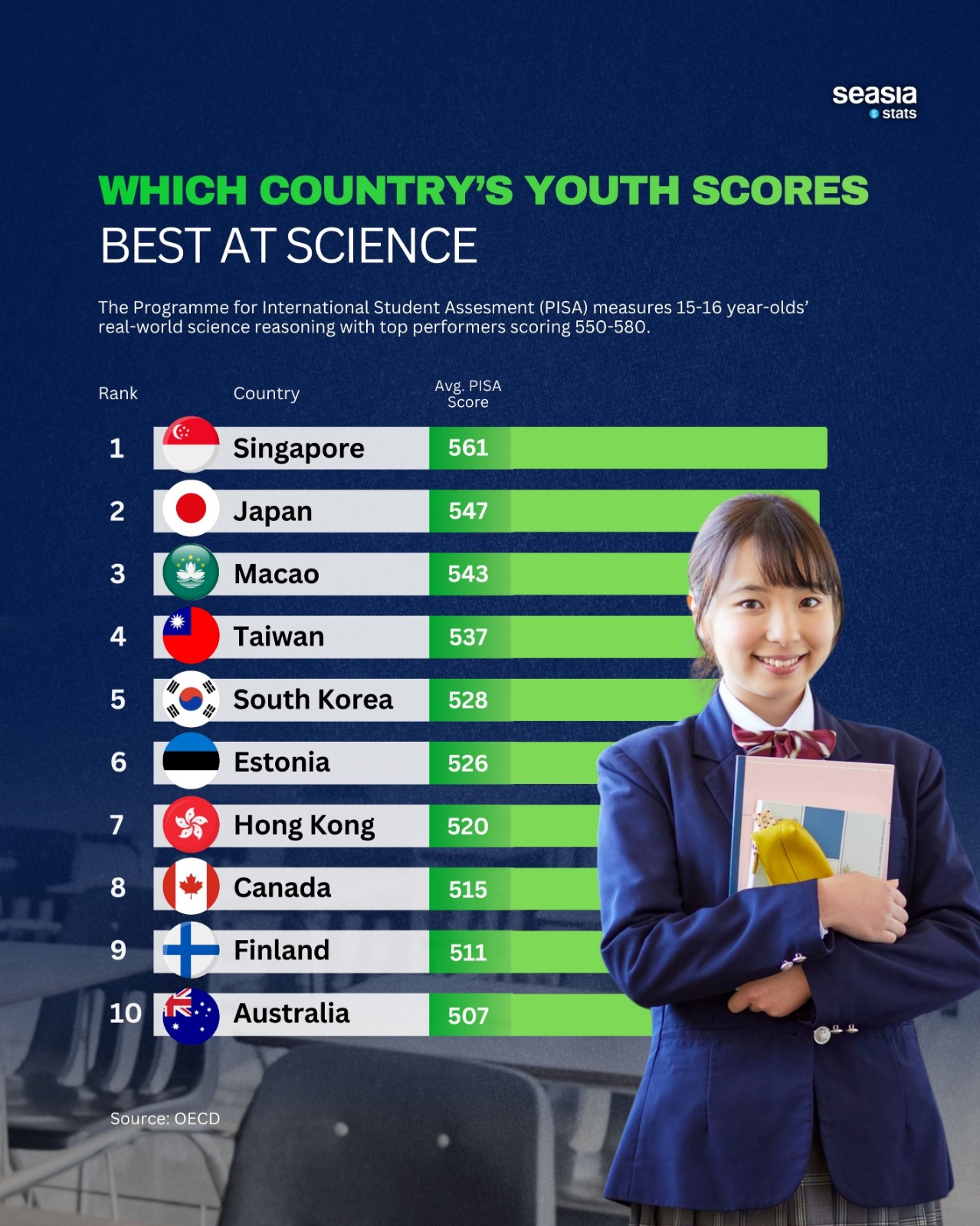 seasia stats

WHICH COUNTRY'S YOUTH SCORES
BEST AT SCIENCE

The Programme for International Student Assesment (PISA) measures 15-16 year-olds' real-world science reasoning with top performers scoring 550-580.

| Rank | Country | Avg. PISA Score |
|---|---|---|
| 1 | Singapore | 561 |
| 2 | Japan | 547 |
| 3 | Macao | 543 |
| 4 | Taiwan | 537 |
| 5 | South Korea | 528 |
| 6 | Estonia | 526 |
| 7 | Hong Kong | 520 |
| 8 | Canada | 515 |
| 9 | Finland | 511 |
| 10 | Australia | 507 |

Source: OECD