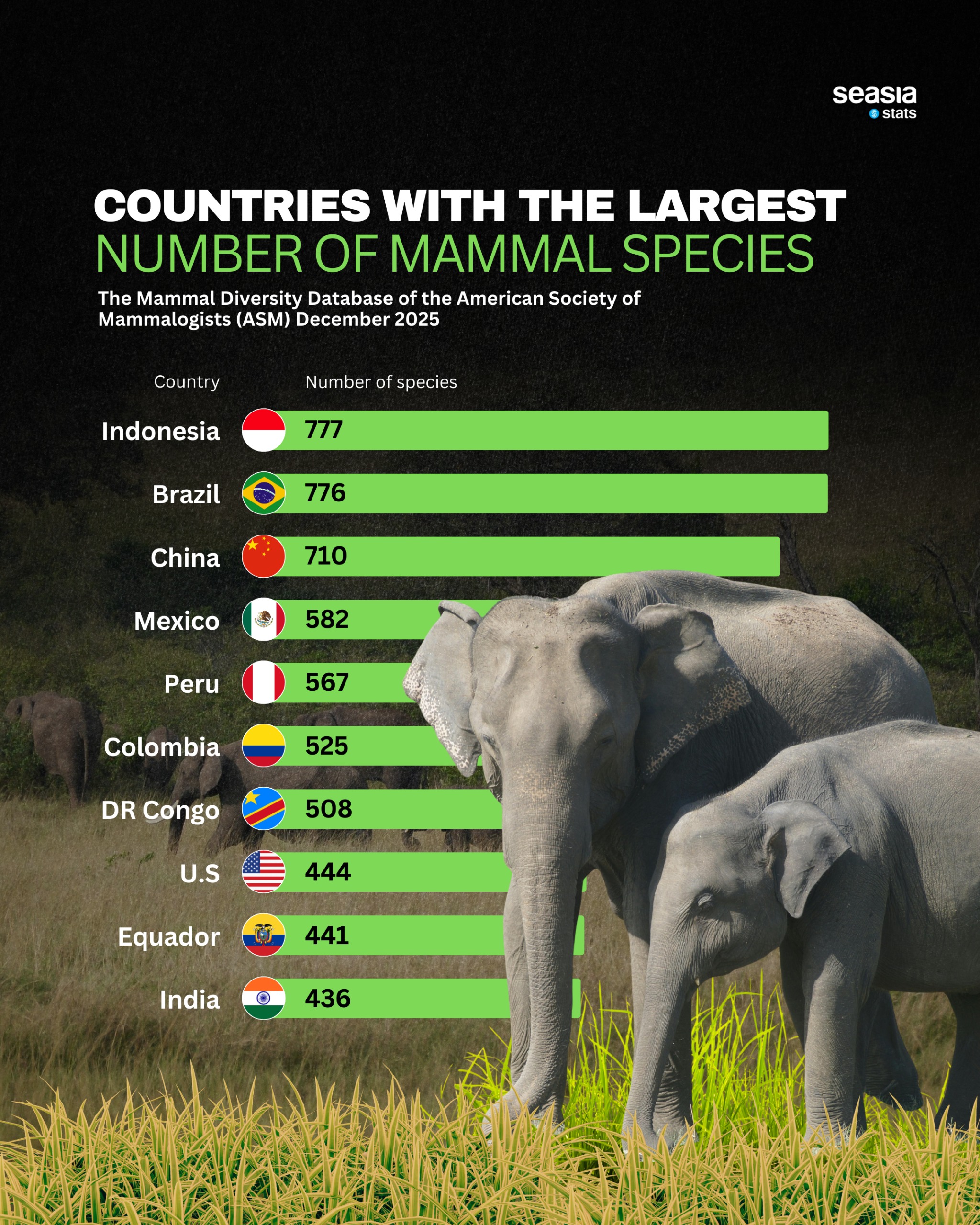 seasia
stats

COUNTRIES WITH THE LARGEST
NUMBER OF MAMMAL SPECIES

The Mammal Diversity Database of the American Society of Mammalogists (ASM) December 2025

| Country | Number of species |
|---|---|
| Indonesia | 777 |
| Brazil | 776 |
| China | 710 |
| Mexico | 582 |
| Peru | 567 |
| Colombia | 525 |
| DR Congo | 508 |
| U.S | 444 |
| Equador | 441 |
| India | 436 |