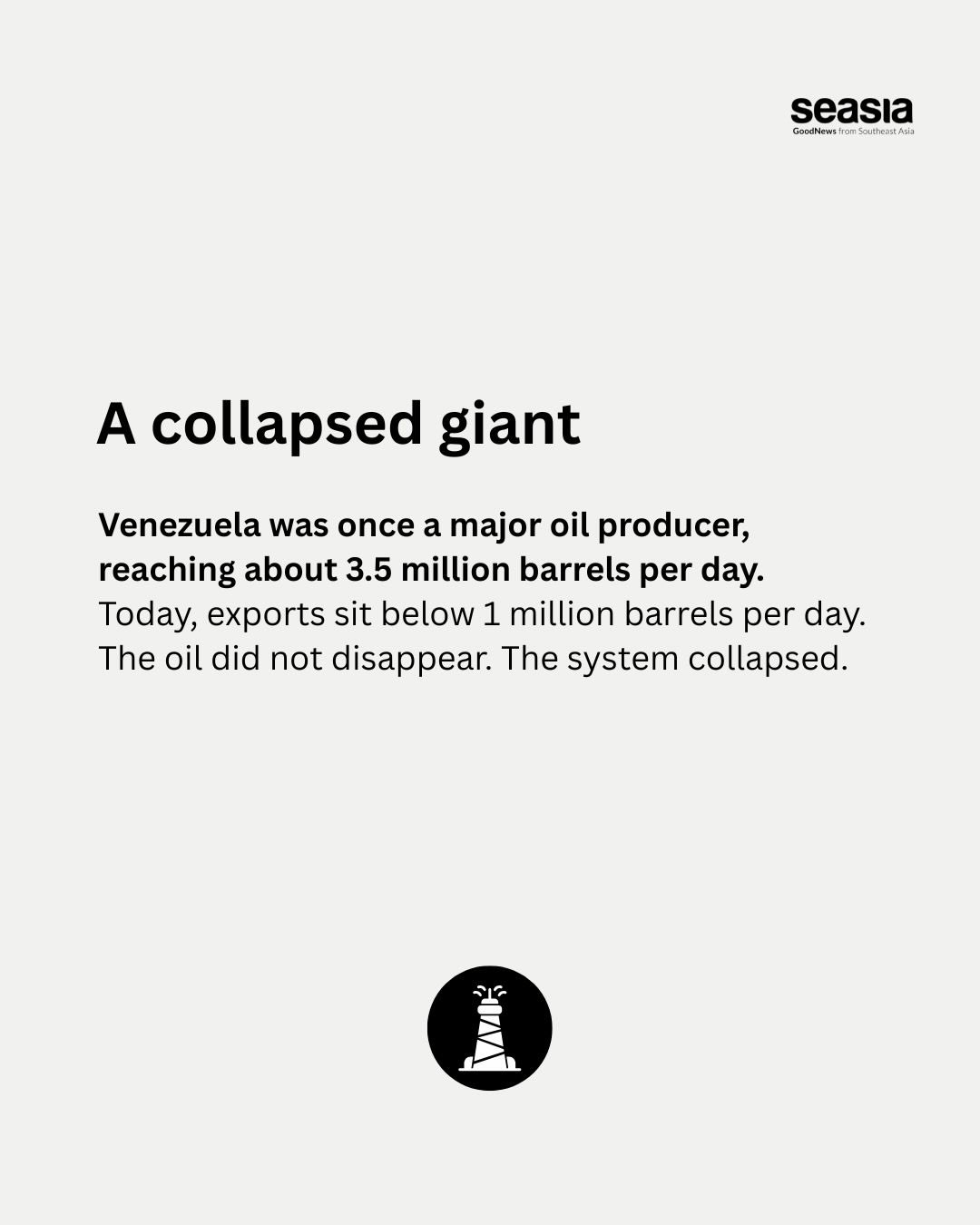 seasia
GoodNews from Southeast Asia

A collapsed giant

Venezuela was once a major oil producer, reaching about 3.5 million barrels per day. Today, exports sit below 1 million barrels per day. The oil did not disappear. The system collapsed.