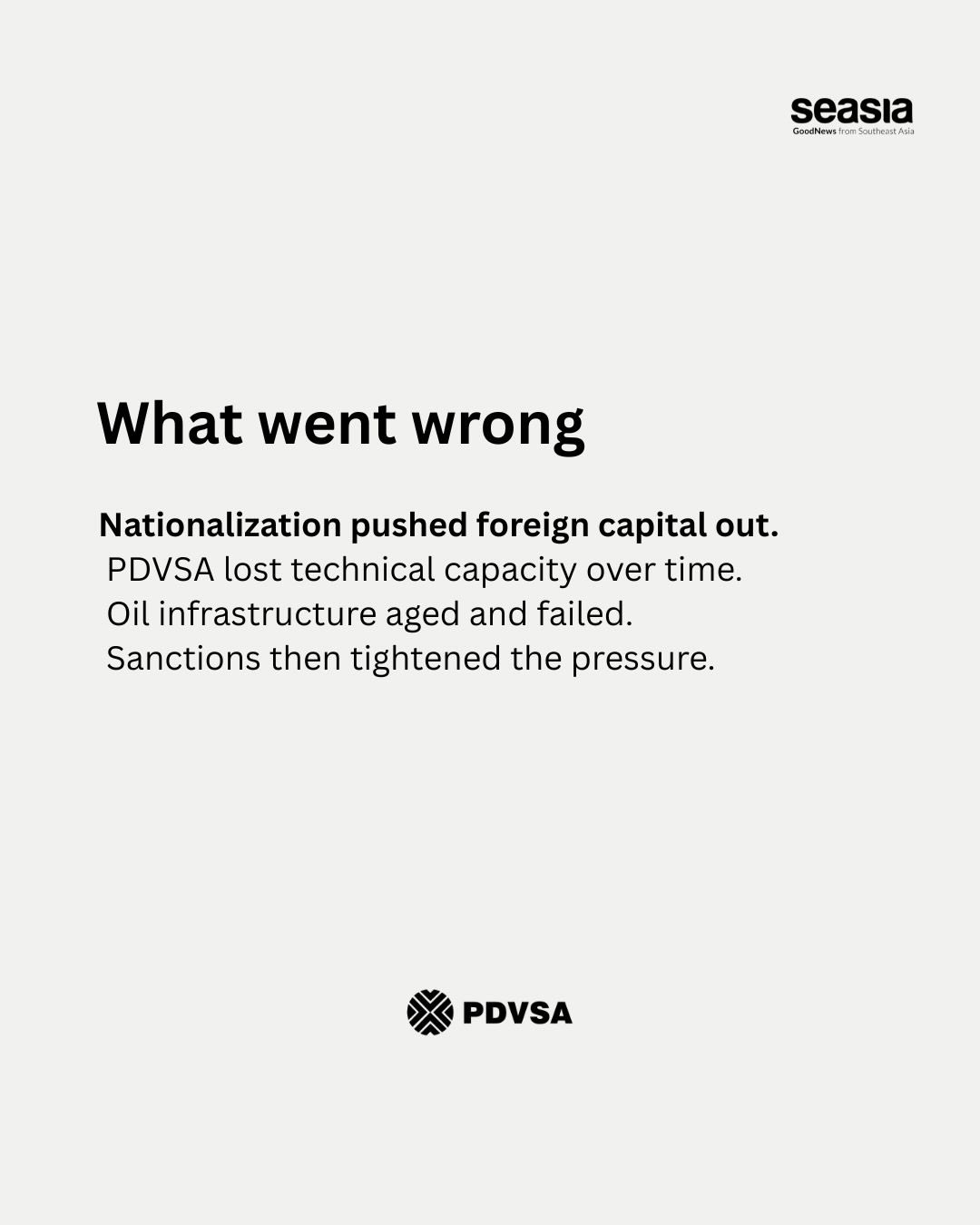 seasia
GoodNews from Southeast Asia

What went wrong

Nationalization pushed foreign capital out.
PDVSA lost technical capacity over time.
Oil infrastructure aged and failed.
Sanctions then tightened the pressure.

PDVSA