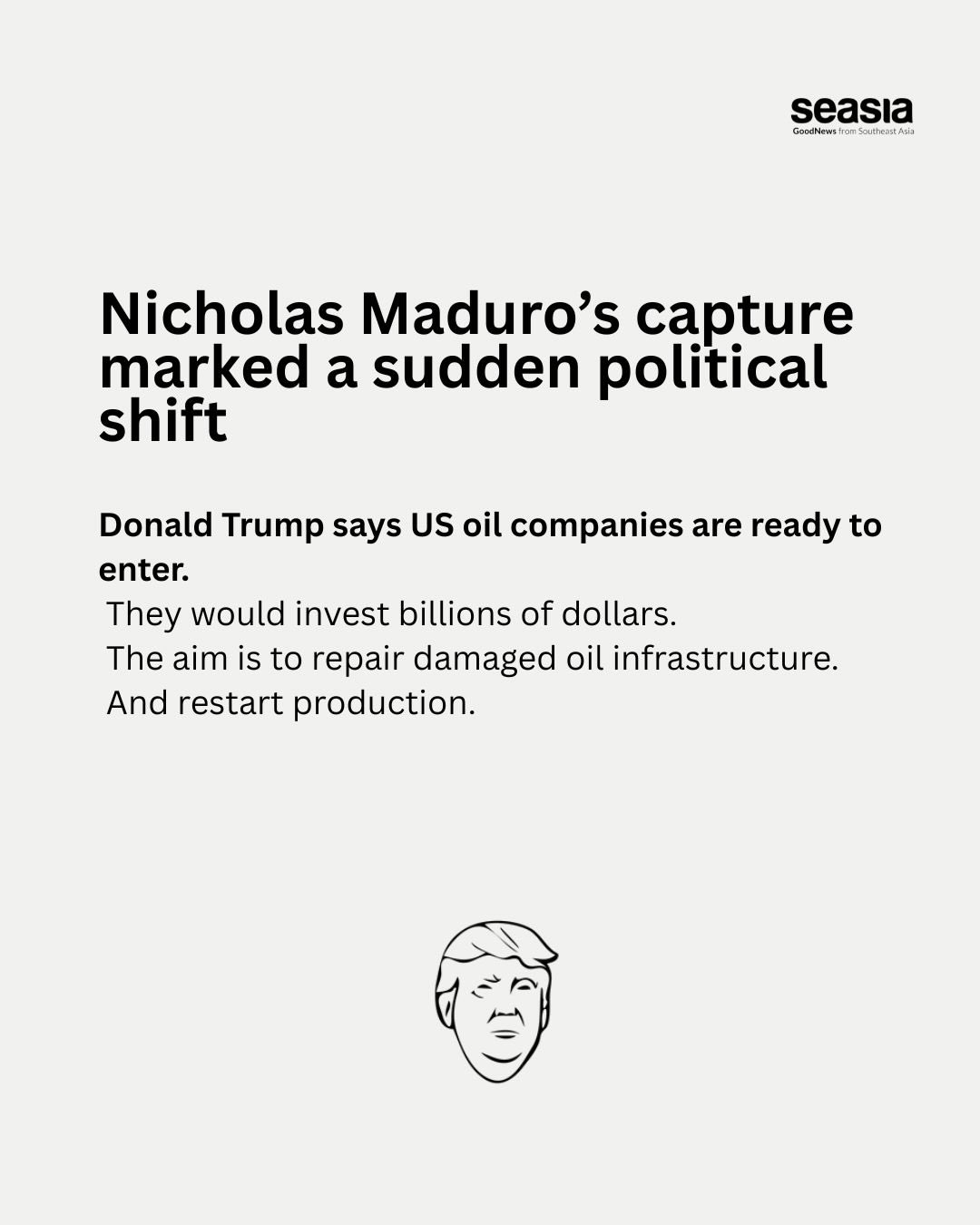 seasia
GoodNews from Southeast Asia

Nicholas Maduro’s capture marked a sudden political shift

Donald Trump says US oil companies are ready to enter.
They would invest billions of dollars.
The aim is to repair damaged oil infrastructure.
And restart production.