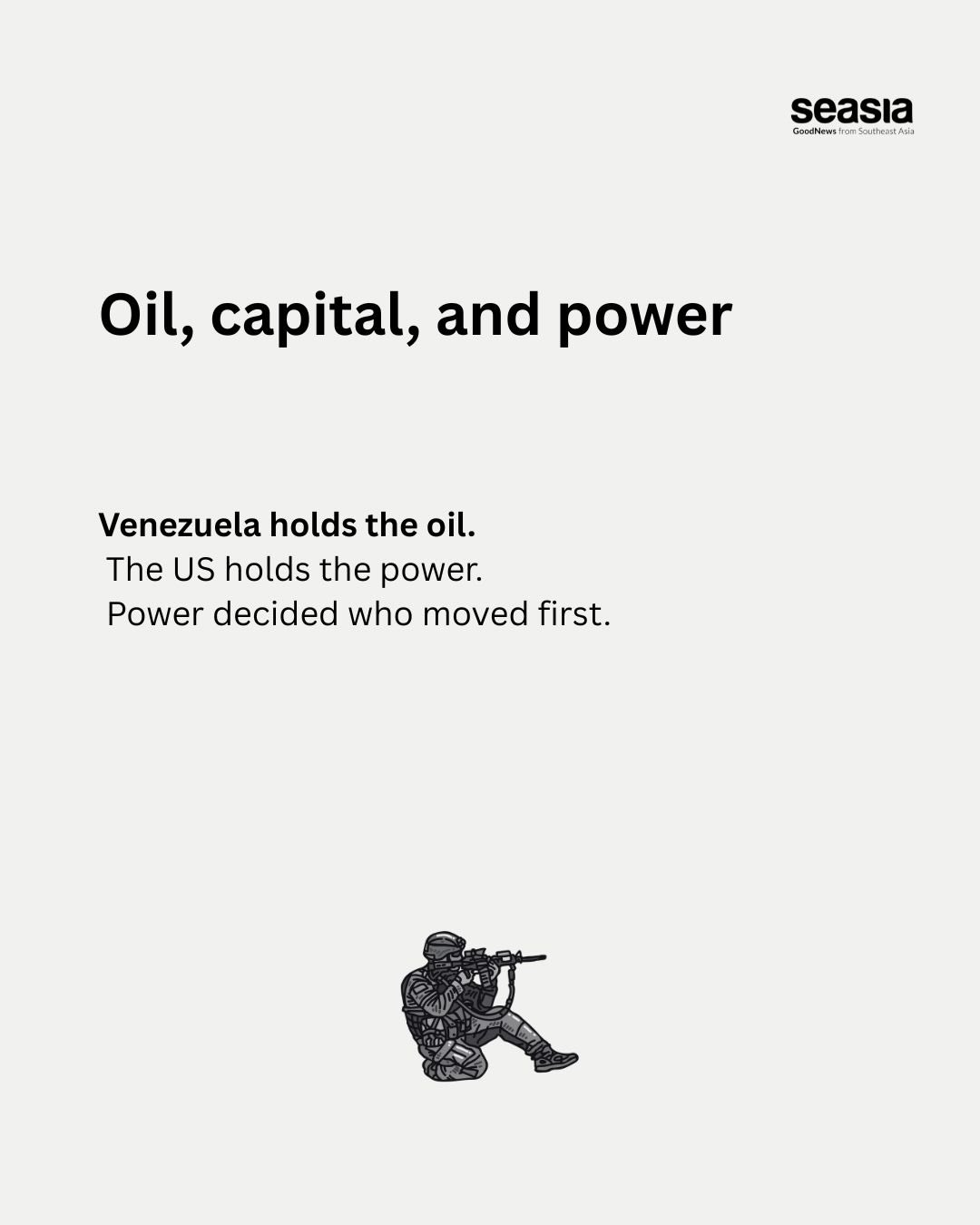 seasia
GoodNews from Southeast Asia

Oil, capital, and power

Venezuela holds the oil.
The US holds the power.
Power decided who moved first.