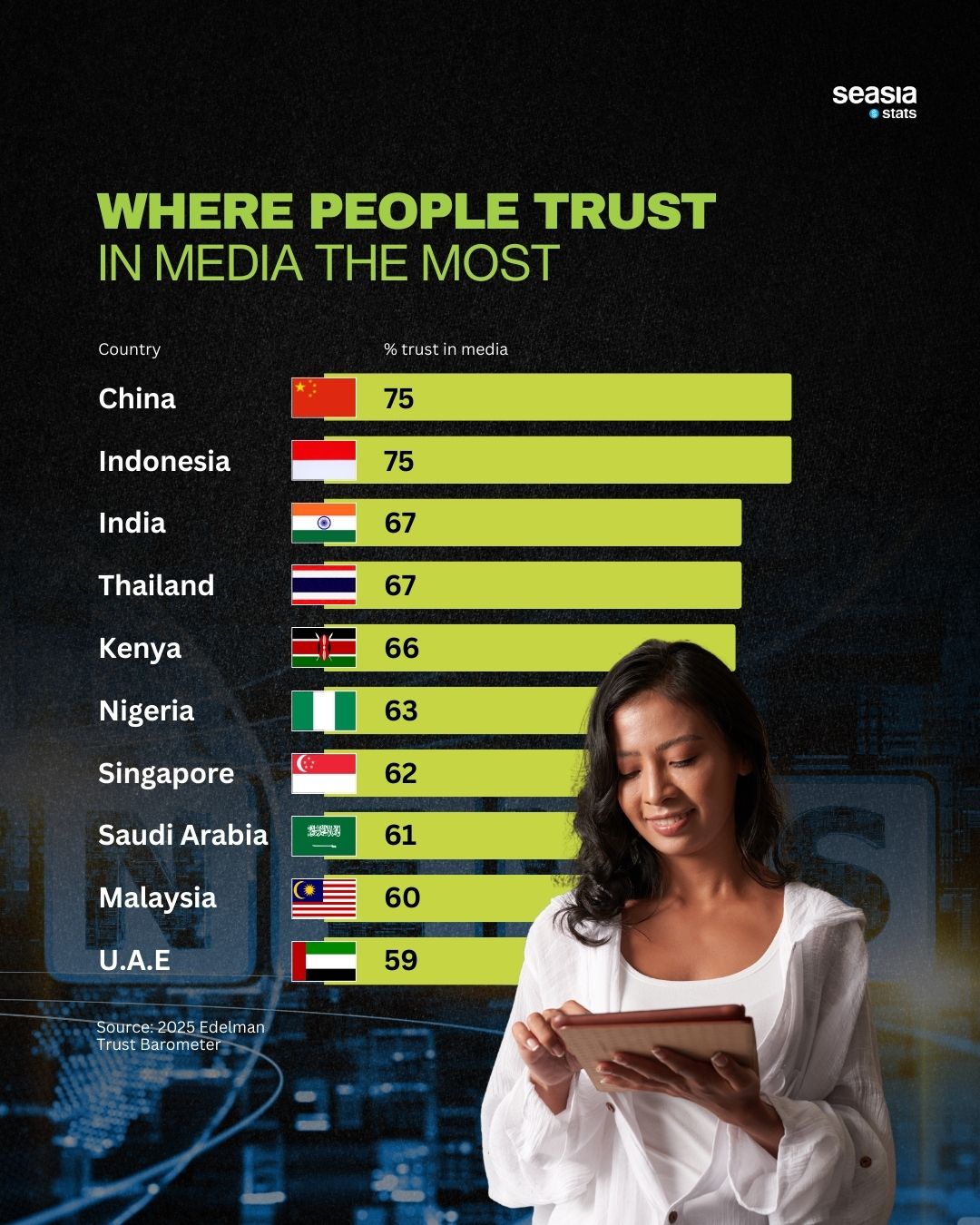 seasia stats

WHERE PEOPLE TRUST IN MEDIA THE MOST

| Country | % trust in media |
|---|---|
| China | 75 |
| Indonesia | 75 |
| India | 67 |
| Thailand | 67 |
| Kenya | 66 |
| Nigeria | 63 |
| Singapore | 62 |
| Saudi Arabia | 61 |
| Malaysia | 60 |
| U.A.E | 59 |

Source: 2025 Edelman Trust Barometer