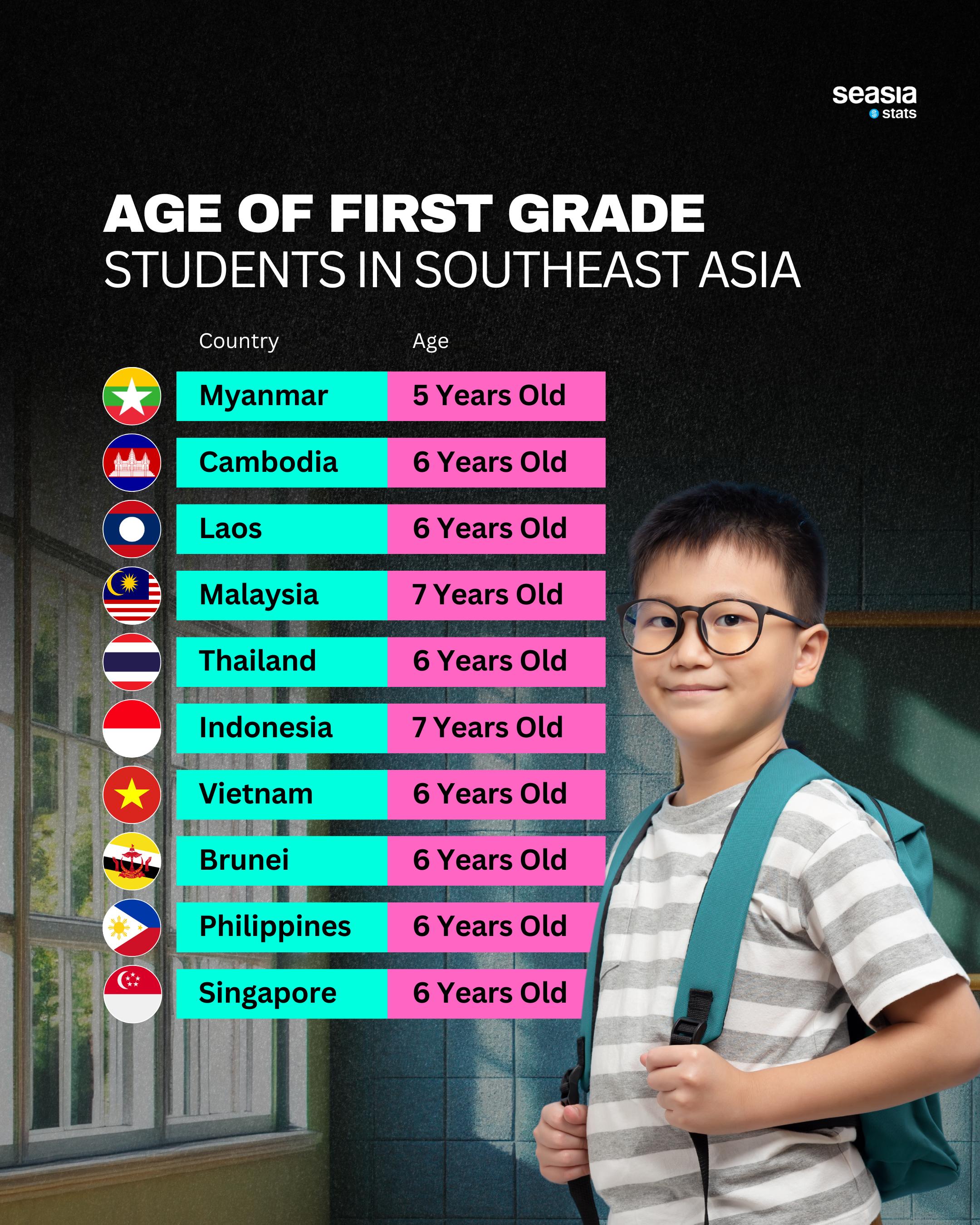 seasia stats

AGE OF FIRST GRADE
STUDENTS IN SOUTHEAST ASIA

| Country | Age |
|---|---|
| Myanmar | 5 Years Old |
| Cambodia | 6 Years Old |
| Laos | 6 Years Old |
| Malaysia | 7 Years Old |
| Thailand | 6 Years Old |
| Indonesia | 7 Years Old |
| Vietnam | 6 Years Old |
| Brunei | 6 Years Old |
| Philippines | 6 Years Old |
| Singapore | 6 Years Old |