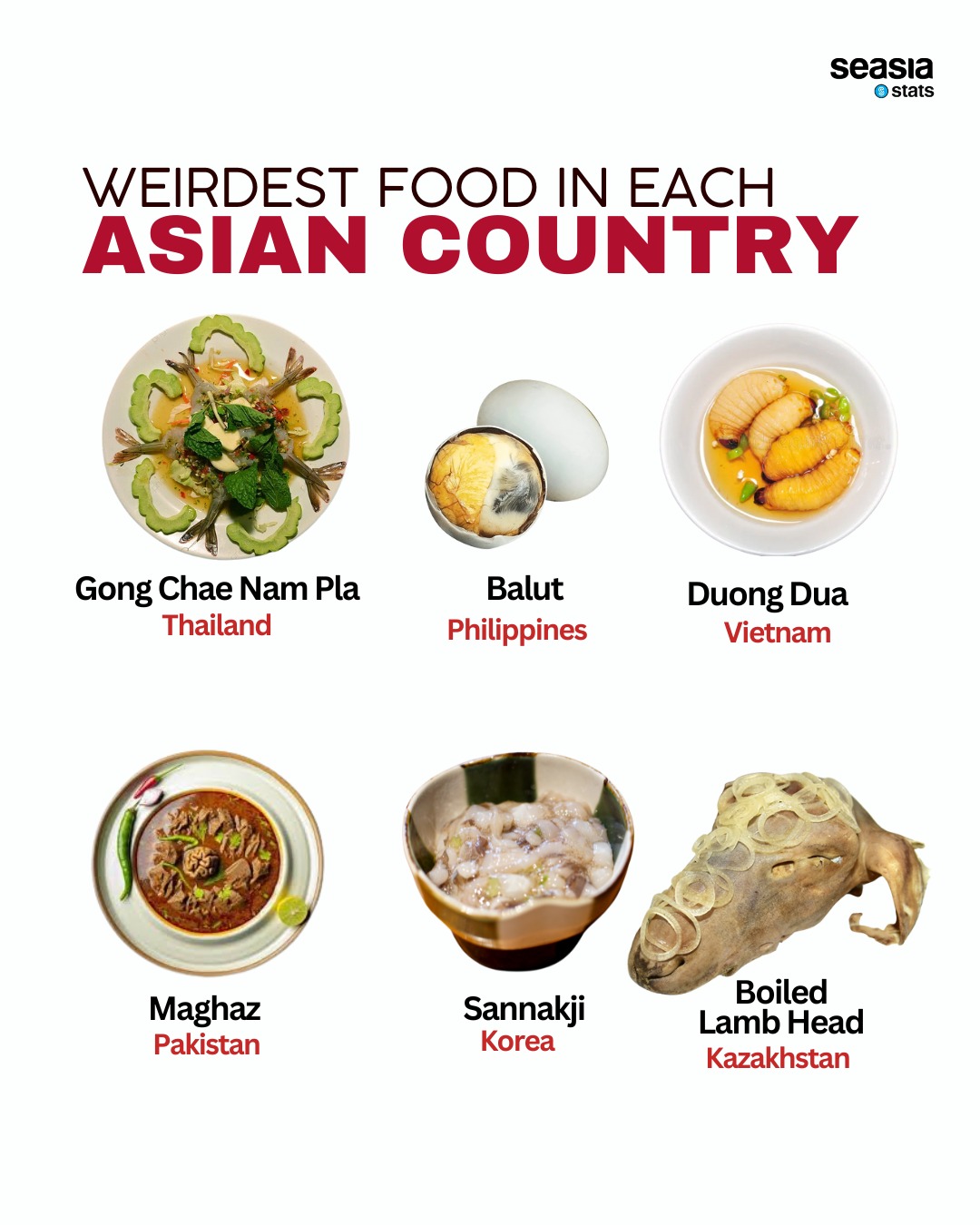 seasia
stats

WEIRDEST FOOD IN EACH
ASIAN COUNTRY

Gong Chae Nam Pla
Thailand

Balut
Philippines

Duong Dua
Vietnam

Maghaz
Pakistan

Sannakji
Korea

Boiled Lamb Head
Kazakhstan