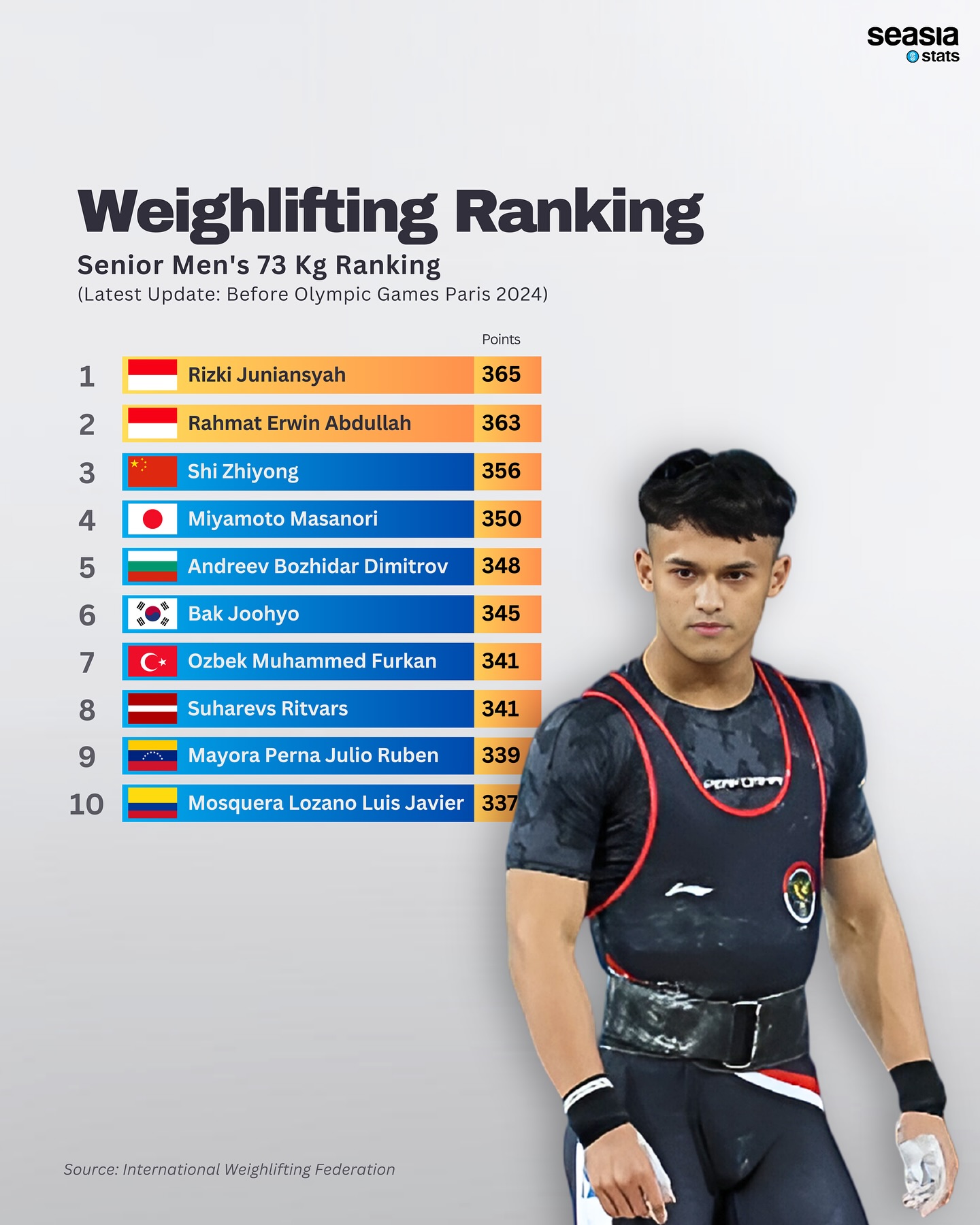 seasia stats

Weighlifting Ranking

Senior Men's 73 Kg Ranking
(Latest Update: Before Olympic Games Paris 2024)

| | | Points |
|---|---|---|
| 1 | Rizki Juniansyah | 365 |
| 2 | Rahmat Erwin Abdullah | 363 |
| 3 | Shi Zhiyong | 356 |
| 4 | Miyamoto Masanori | 350 |
| 5 | Andreev Bozhidar Dimitrov | 348 |
| 6 | Bak Joohyo | 345 |
| 7 | Ozbek Muhammed Furkan | 341 |
| 8 | Suharevs Ritvars | 341 |
| 9 | Mayora Perna Julio Ruben | 339 |
| 10 | Mosquera Lozano Luis Javier | 337 |

Source: International Weighlifting Federation