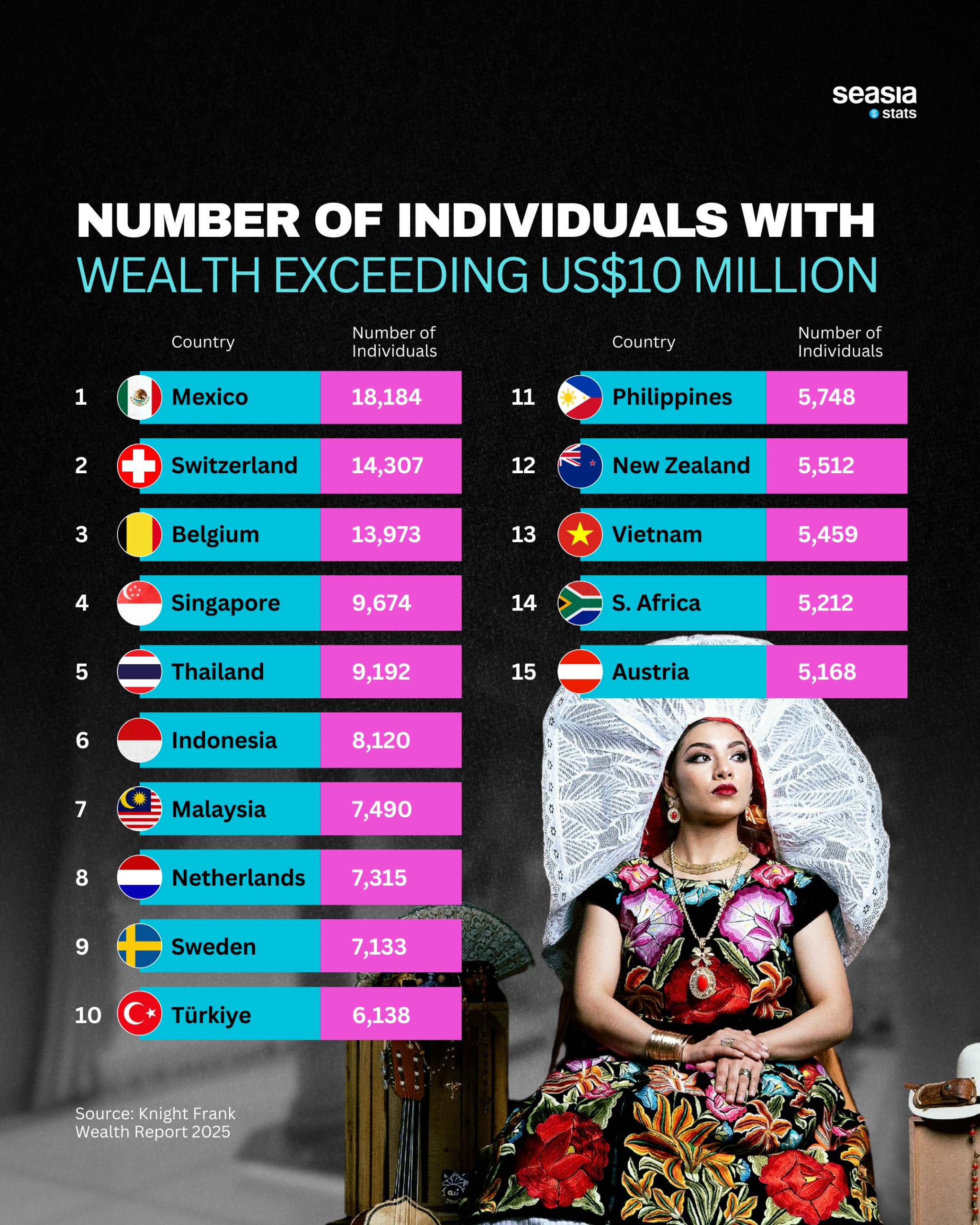 seasia stats

NUMBER OF INDIVIDUALS WITH
WEALTH EXCEEDING US$10 MILLION

| | Country | Number of Individuals |
|---|---|---|
| 1 | Mexico | 18,184 |
| 2 | Switzerland | 14,307 |
| 3 | Belgium | 13,973 |
| 4 | Singapore | 9,674 |
| 5 | Thailand | 9,192 |
| 6 | Indonesia | 8,120 |
| 7 | Malaysia | 7,490 |
| 8 | Netherlands | 7,315 |
| 9 | Sweden | 7,133 |
| 10 | Türkiye | 6,138 |

| | Country | Number of Individuals |
|---|---|---|
| 11 | Philippines | 5,748 |
| 12 | New Zealand | 5,512 |
| 13 | Vietnam | 5,459 |
| 14 | S. Africa | 5,212 |
| 15 | Austria | 5,168 |

Source: Knight Frank Wealth Report 2025