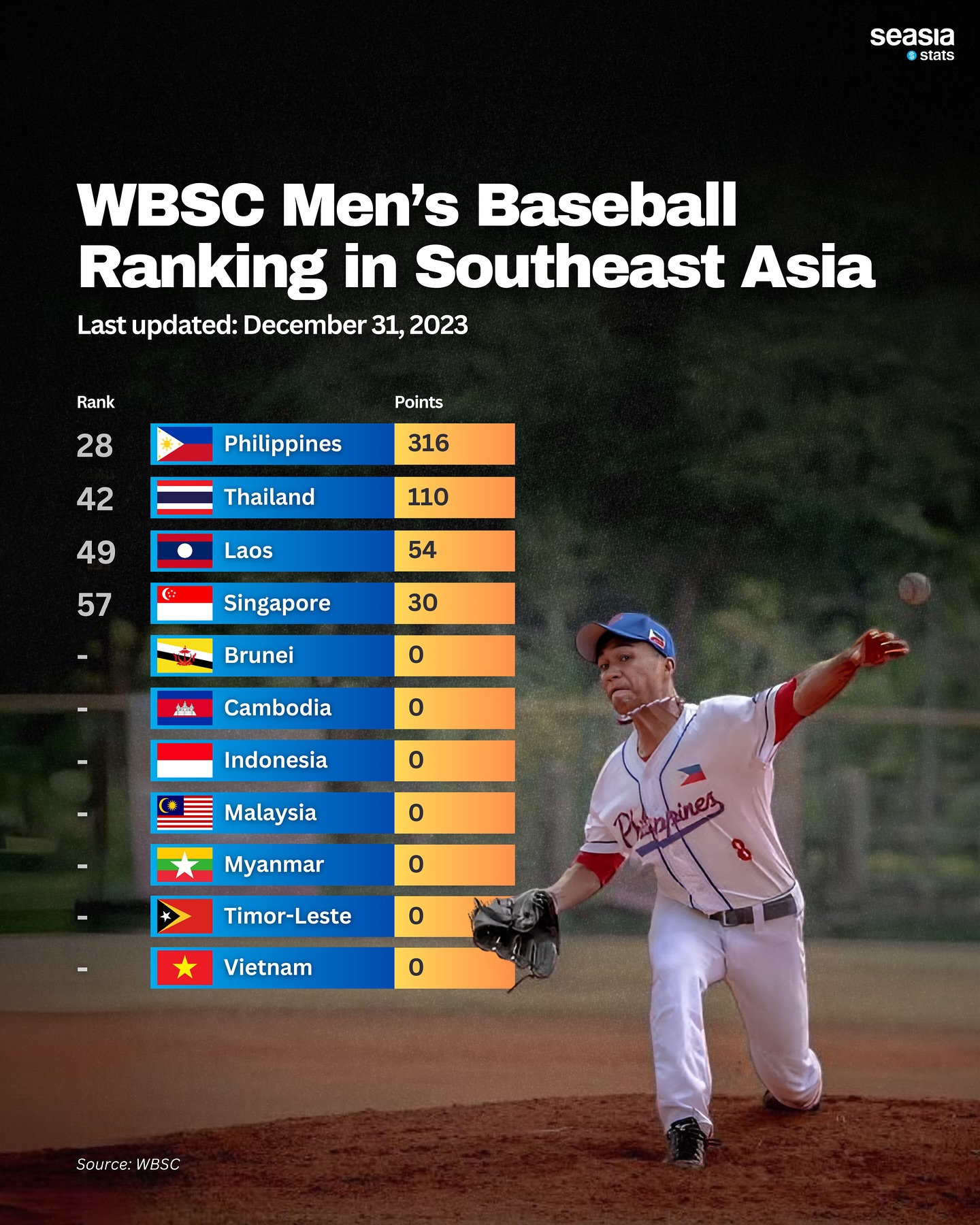 seasia stats

WBSC Men's Baseball Ranking in Southeast Asia

Last updated: December 31, 2023

| Rank | | Points |
|---|---|---|
| 28 | Philippines | 316 |
| 42 | Thailand | 110 |
| 49 | Laos | 54 |
| 57 | Singapore | 30 |
| - | Brunei | 0 |
| - | Cambodia | 0 |
| - | Indonesia | 0 |
| - | Malaysia | 0 |
| - | Myanmar | 0 |
| - | Timor-Leste | 0 |
| - | Vietnam | 0 |

Philippines 8

Source: WBSC