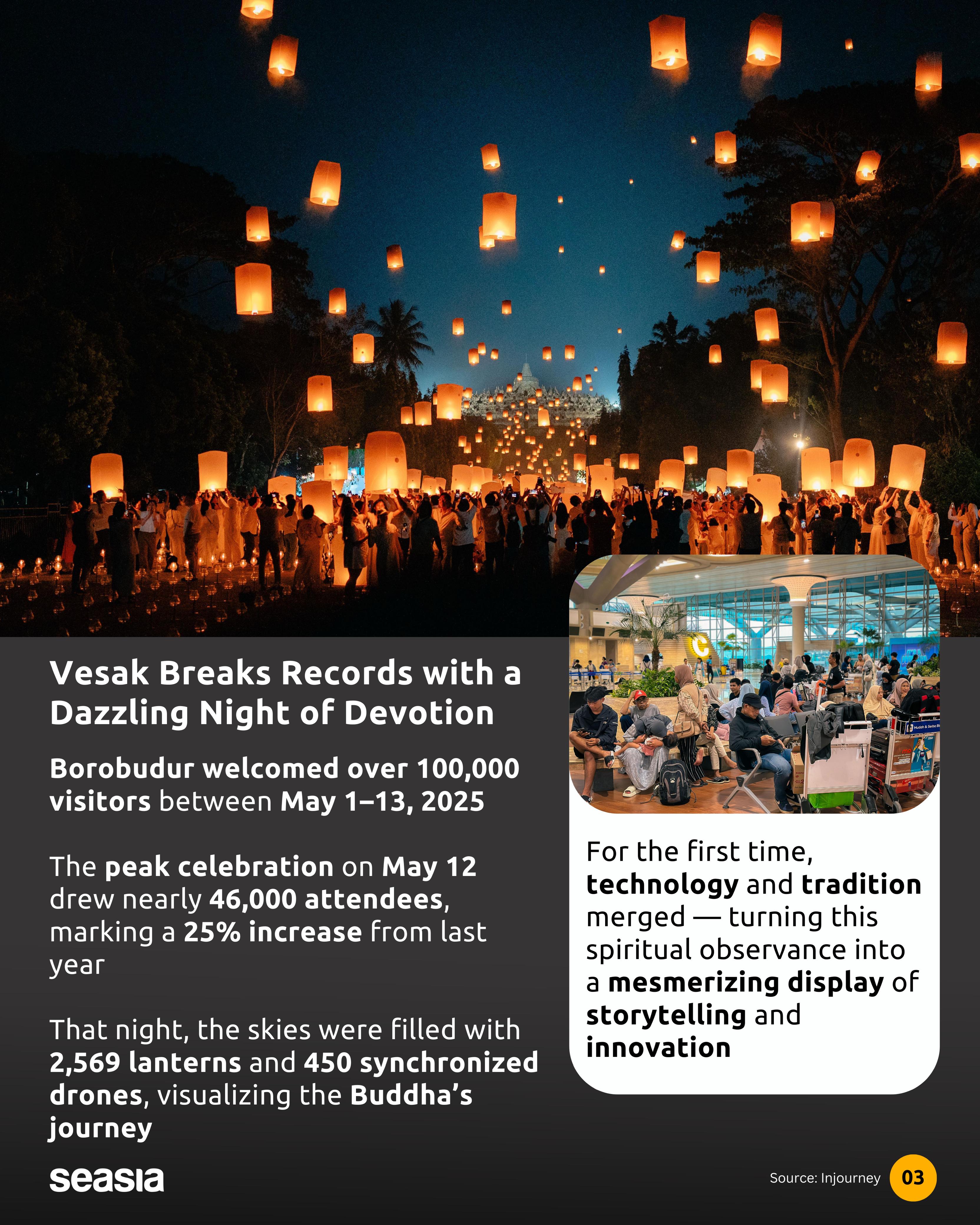 Vesak Breaks Records with a Dazzling Night of Devotion

Borobudur welcomed over 100,000 visitors between May 1–13, 2025

The peak celebration on May 12 drew nearly 46,000 attendees, marking a 25% increase from last year

That night, the skies were filled with 2,569 lanterns and 450 synchronized drones, visualizing the Buddha's journey

For the first time, technology and tradition merged — turning this spiritual observance into a mesmerizing display of storytelling and innovation

seasia

Source: Injourney

03