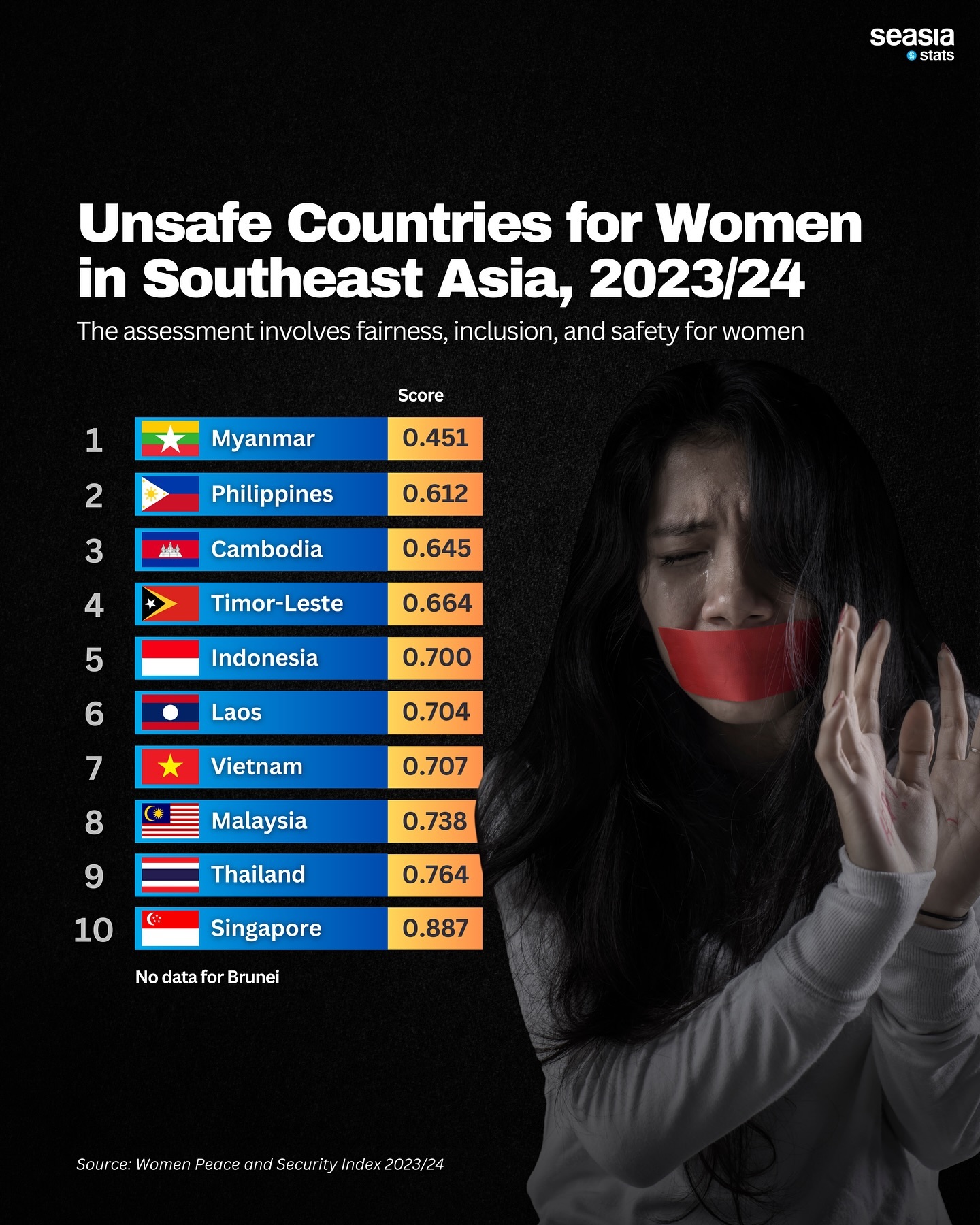 seasia
stats

Unsafe Countries for Women in Southeast Asia, 2023/24

The assessment involves fairness, inclusion, and safety for women

| | | Score |
|---|---|---|
| 1 | Myanmar | 0.451 |
| 2 | Philippines | 0.612 |
| 3 | Cambodia | 0.645 |
| 4 | Timor-Leste | 0.664 |
| 5 | Indonesia | 0.700 |
| 6 | Laos | 0.704 |
| 7 | Vietnam | 0.707 |
| 8 | Malaysia | 0.738 |
| 9 | Thailand | 0.764 |
| 10 | Singapore | 0.887 |

No data for Brunei

Source: Women Peace and Security Index 2023/24