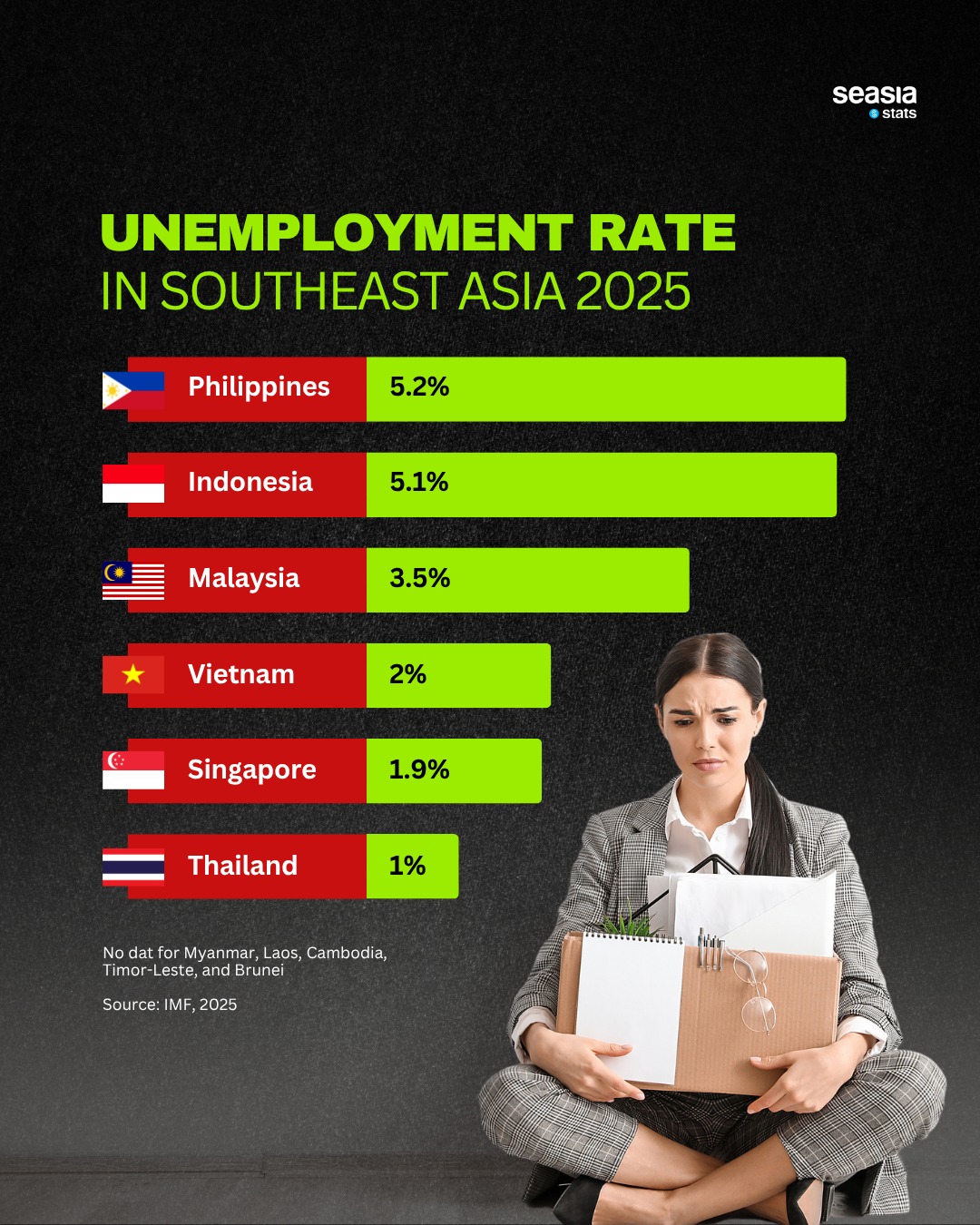 seasia stats

UNEMPLOYMENT RATE
IN SOUTHEAST ASIA 2025

Philippines 5.2%
Indonesia 5.1%
Malaysia 3.5%
Vietnam 2%
Singapore 1.9%
Thailand 1%

No dat for Myanmar, Laos, Cambodia, Timor-Leste, and Brunei

Source: IMF, 2025